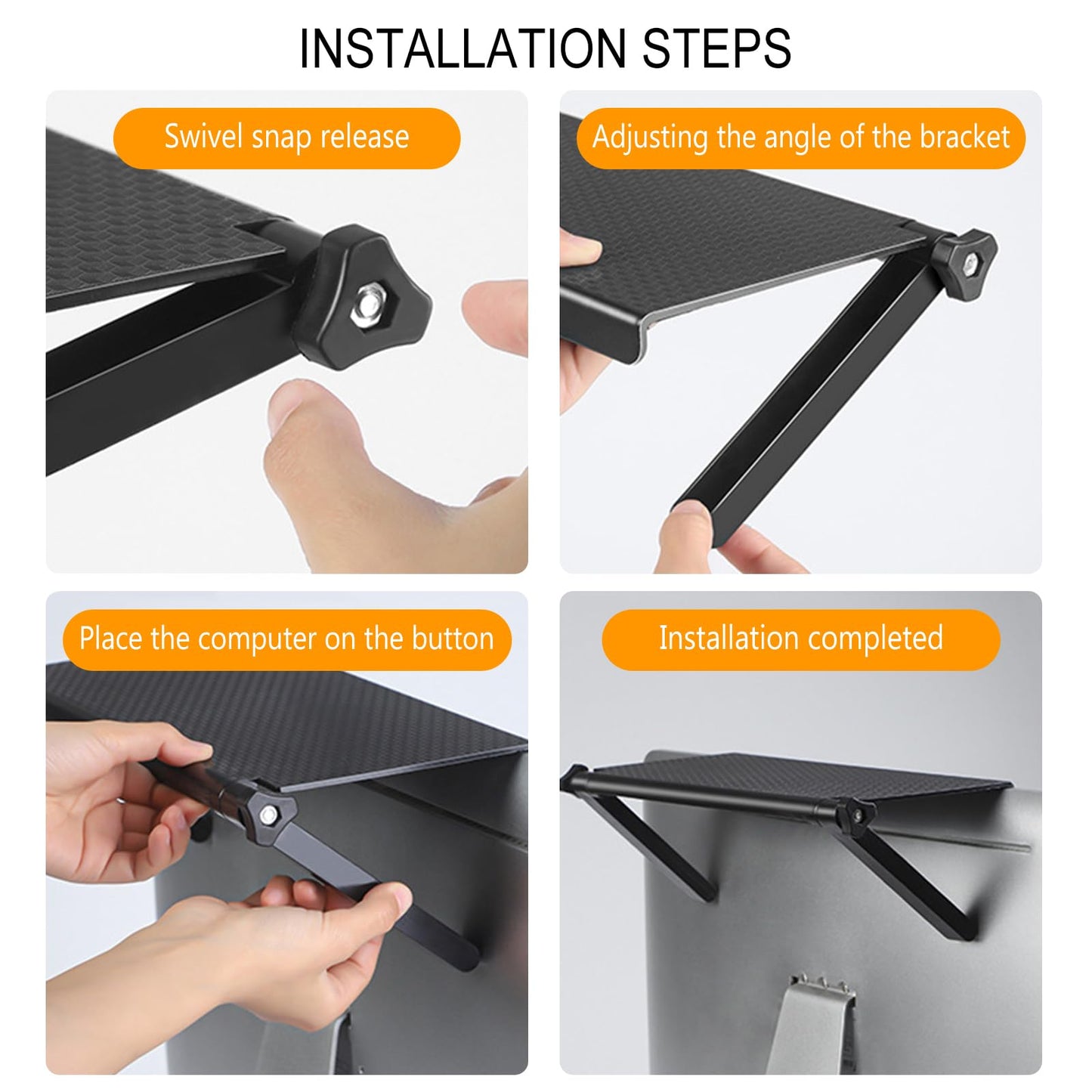 INSTALLATION STEPS

Swivel snap release

Adjusting the angle of the bracket

Place the computer on the button

Installation completed