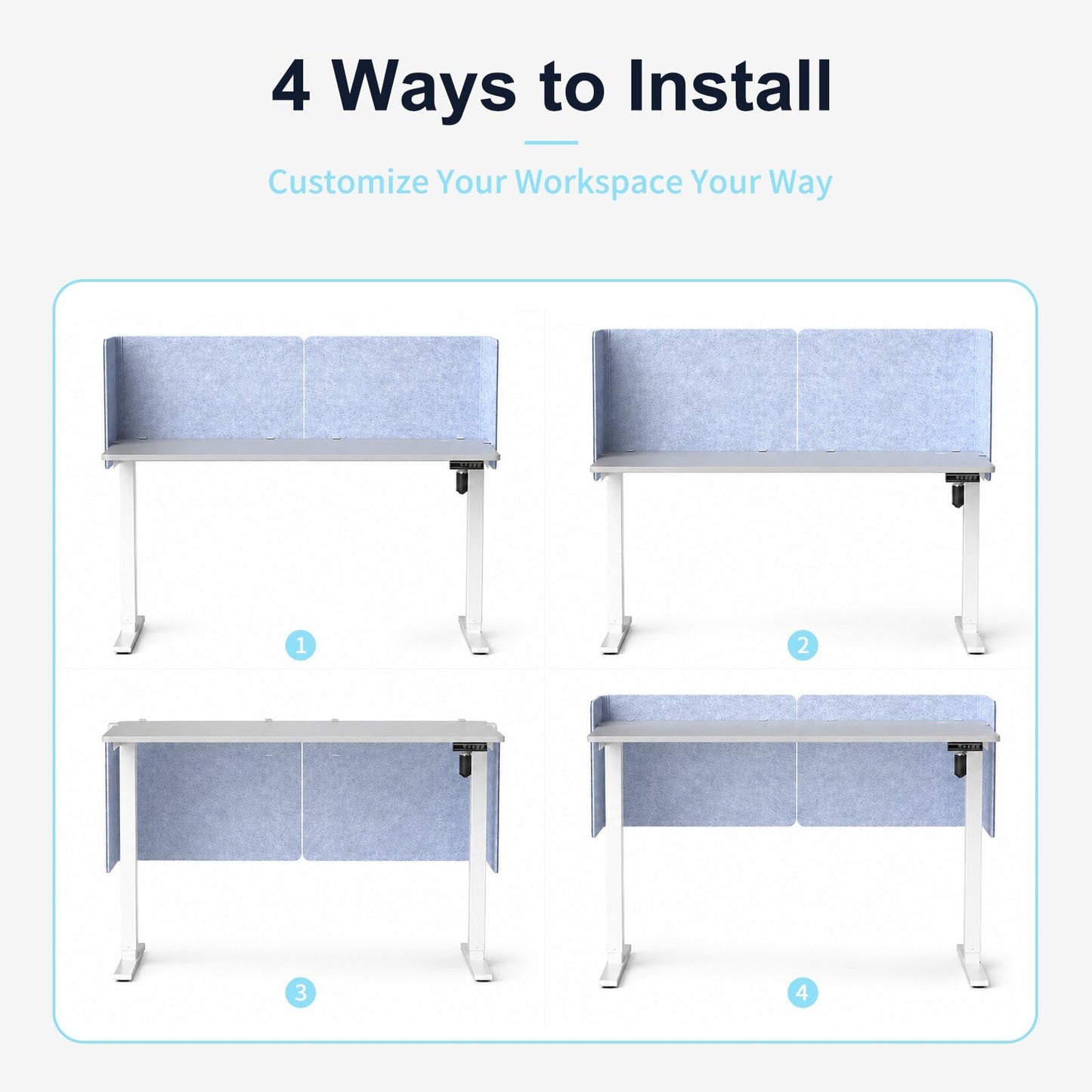 4 Ways to Install

Customize Your Workspace Your Way

1

2

3

4