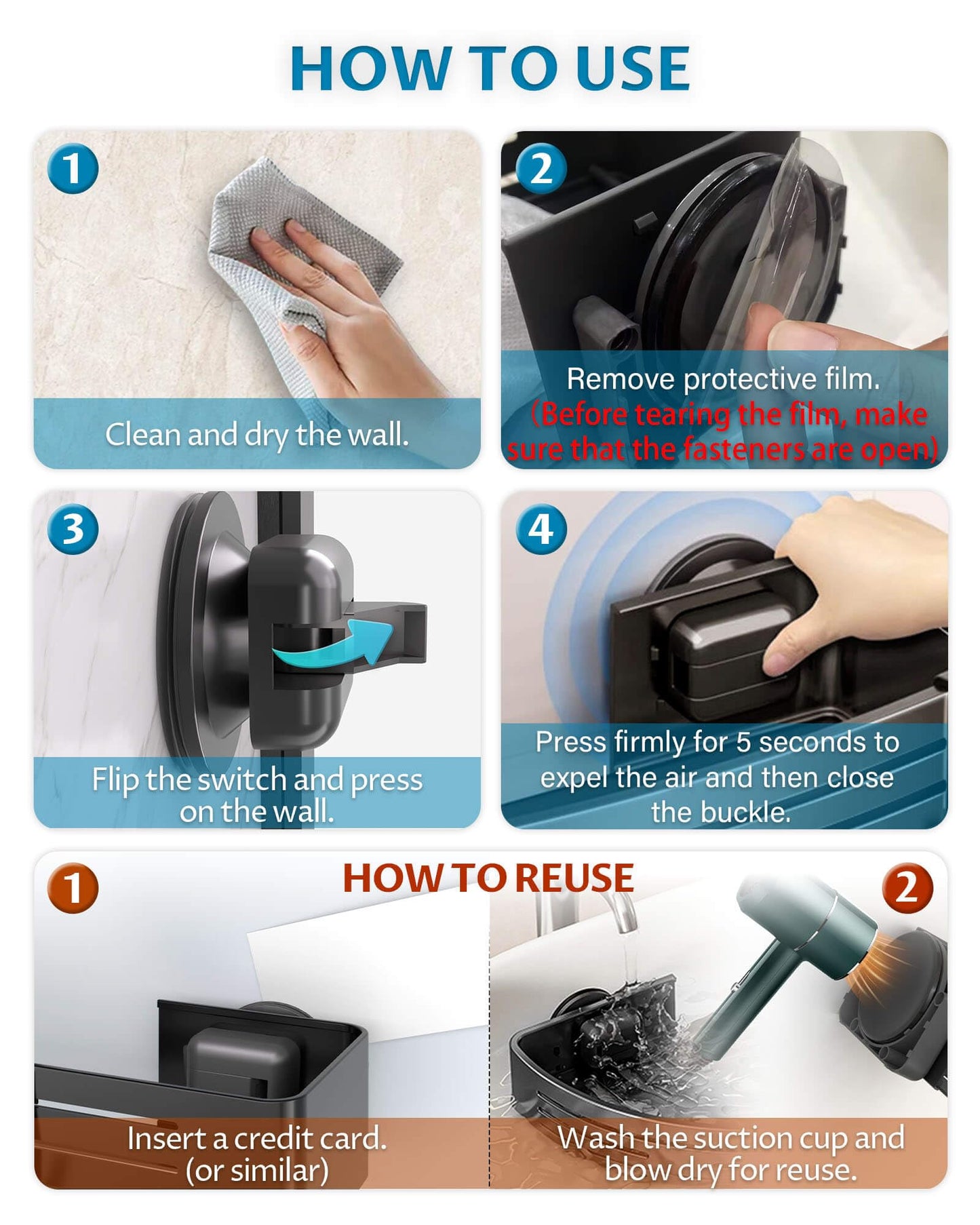 HOW TO USE

1
Clean and dry the wall.

2
Remove protective film.
（Before tearing the film, make sure that the fasteners are open)

3
Flip the switch and press on the wall.

4
Press firmly for 5 seconds to expel the air and then close the buckle.

HOW TO REUSE

1
Insert a credit card. (or similar)

2
Wash the suction cup and blow dry for reuse.