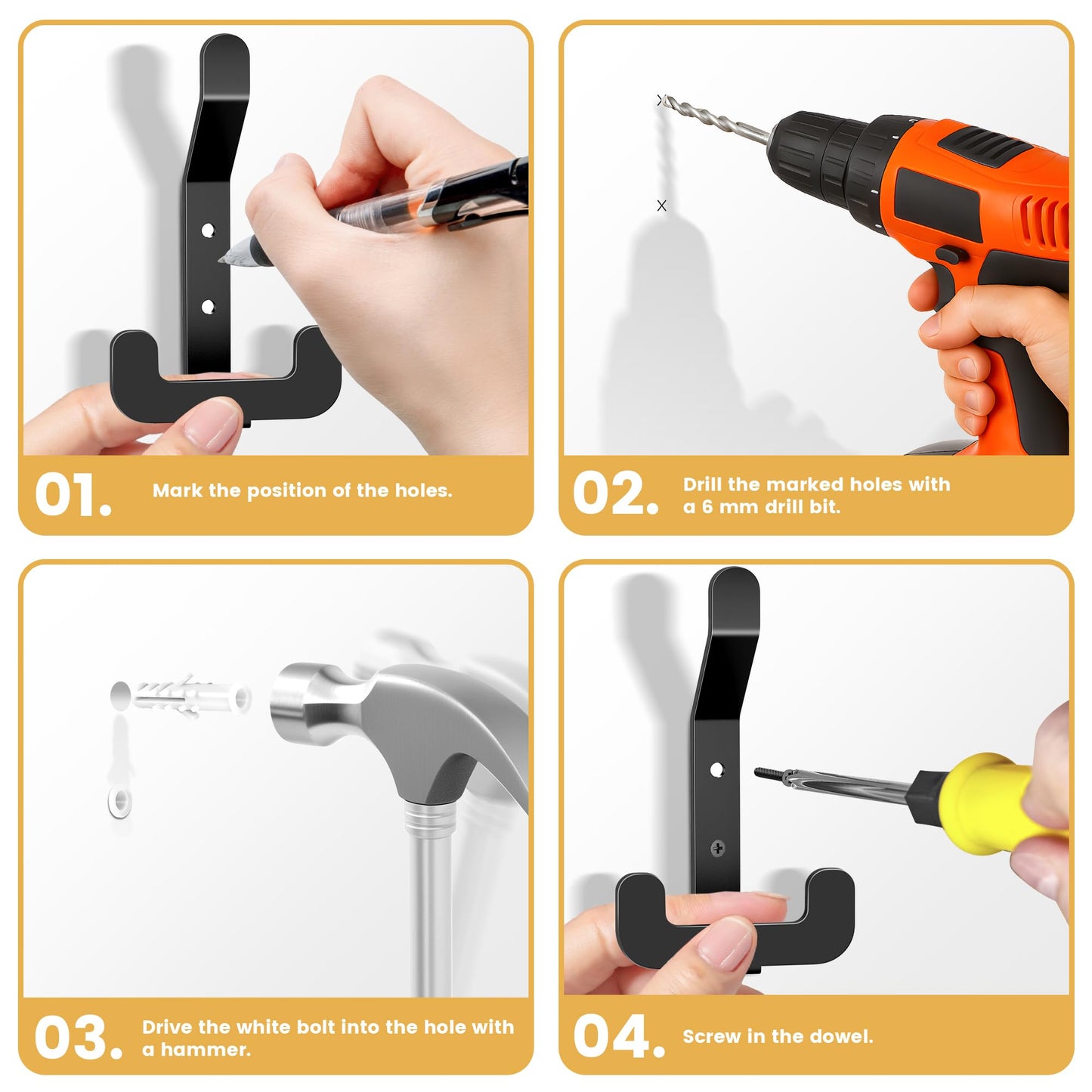 01. Mark the position of the holes.

02. Drill the marked holes with a 6 mm drill bit.

03. Drive the white bolt into the hole with a hammer.

04. Screw in the dowel.