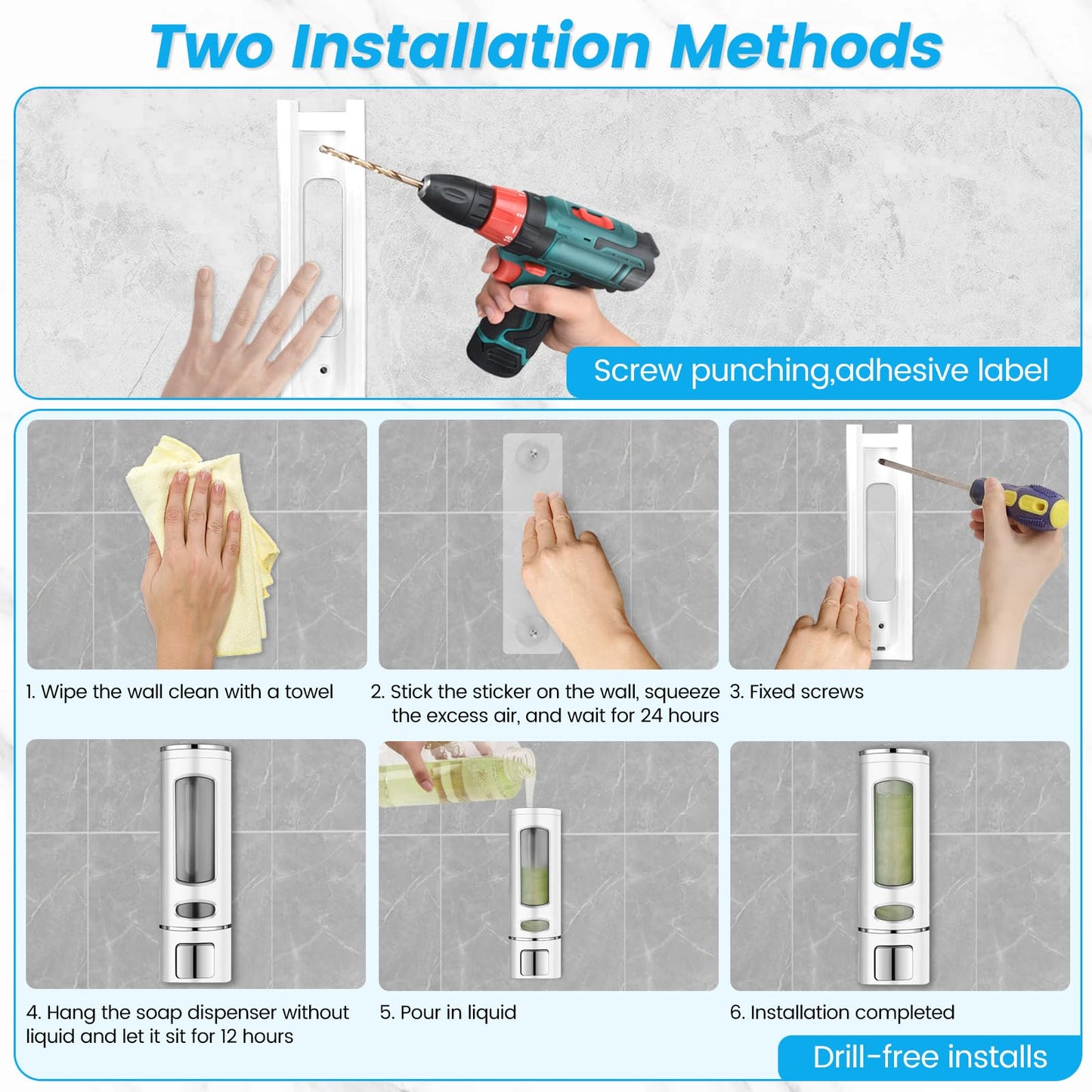 Two Installation Methods

Screw punching,adhesive label

1. Wipe the wall clean with a towel

2. Stick the sticker on the wall, squeeze the excess air, and wait for 24 hours

3. Fixed screws

4. Hang the soap dispenser without liquid and let it sit for 12 hours

5. Pour in liquid

6. Installation completed

Drill-free installs