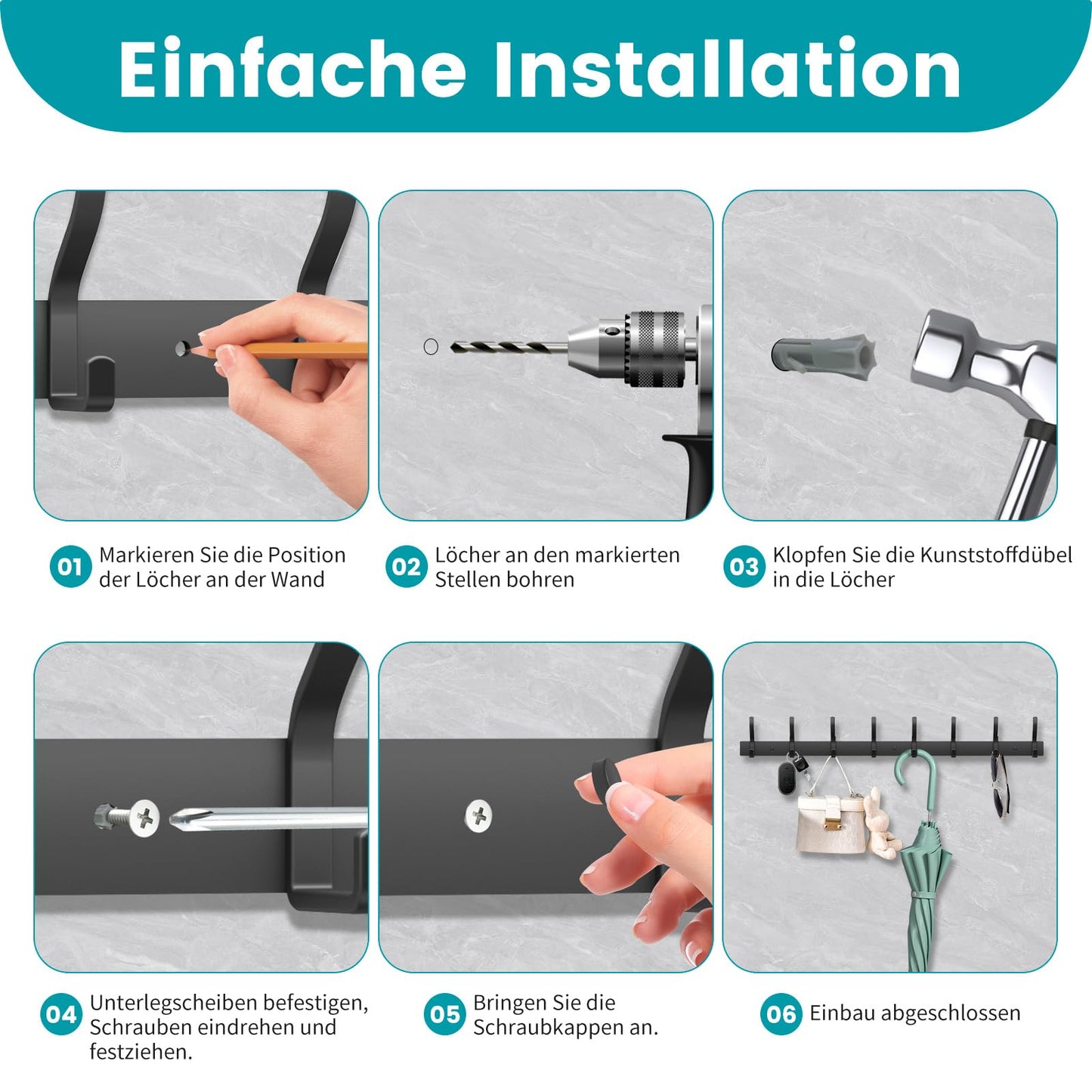 Einfache Installation

01 Markieren Sie die Position der Löcher an der Wand

02 Löcher an den markierten Stellen bohren

03 Klopfen Sie die Kunststoffdübel in die Löcher

04 Unterlegscheiben befestigen, Schrauben eindrehen und festziehen.

05 Bringen Sie die Schraubkappen an.

06 Einbau abgeschlossen