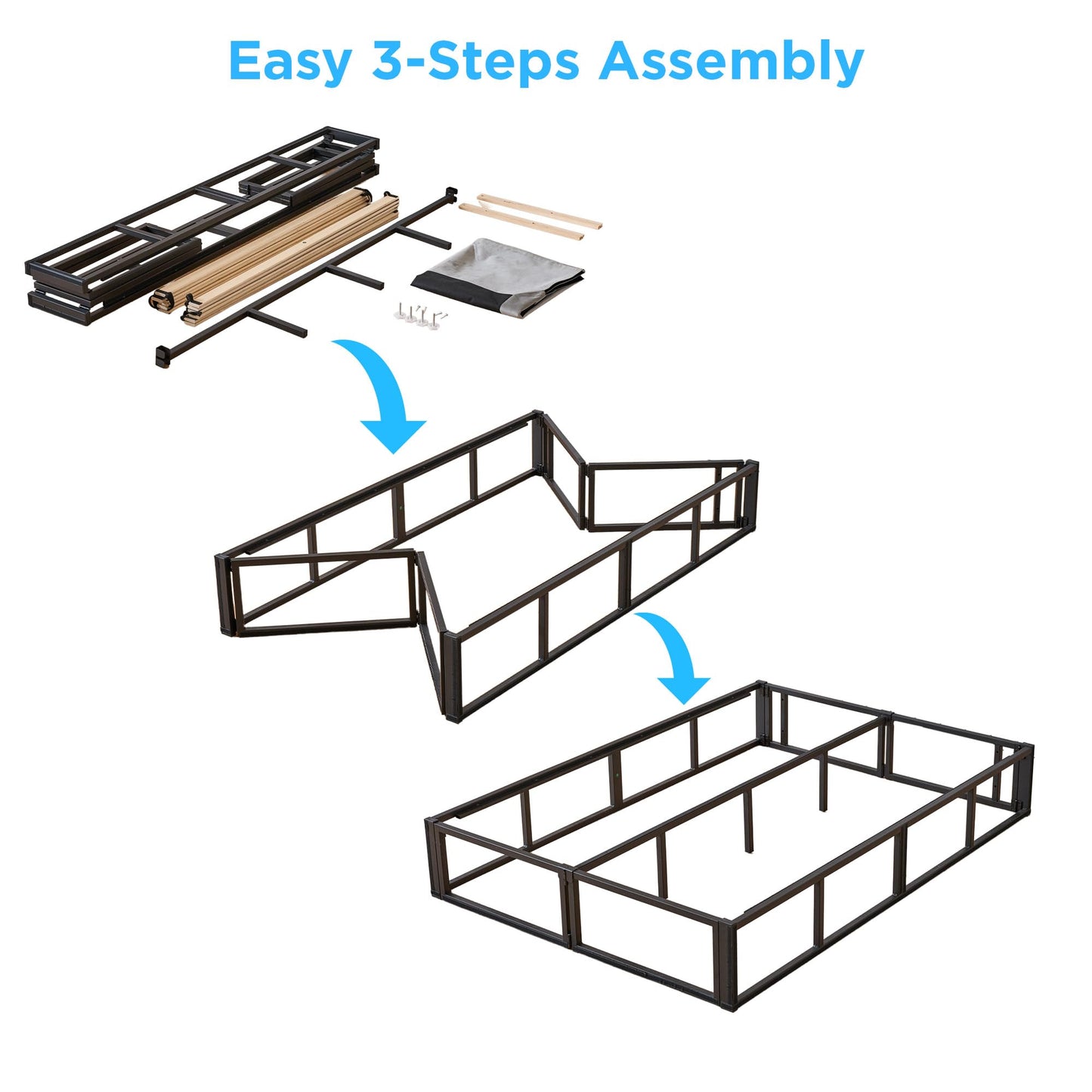 Easy 3-Steps Assembly