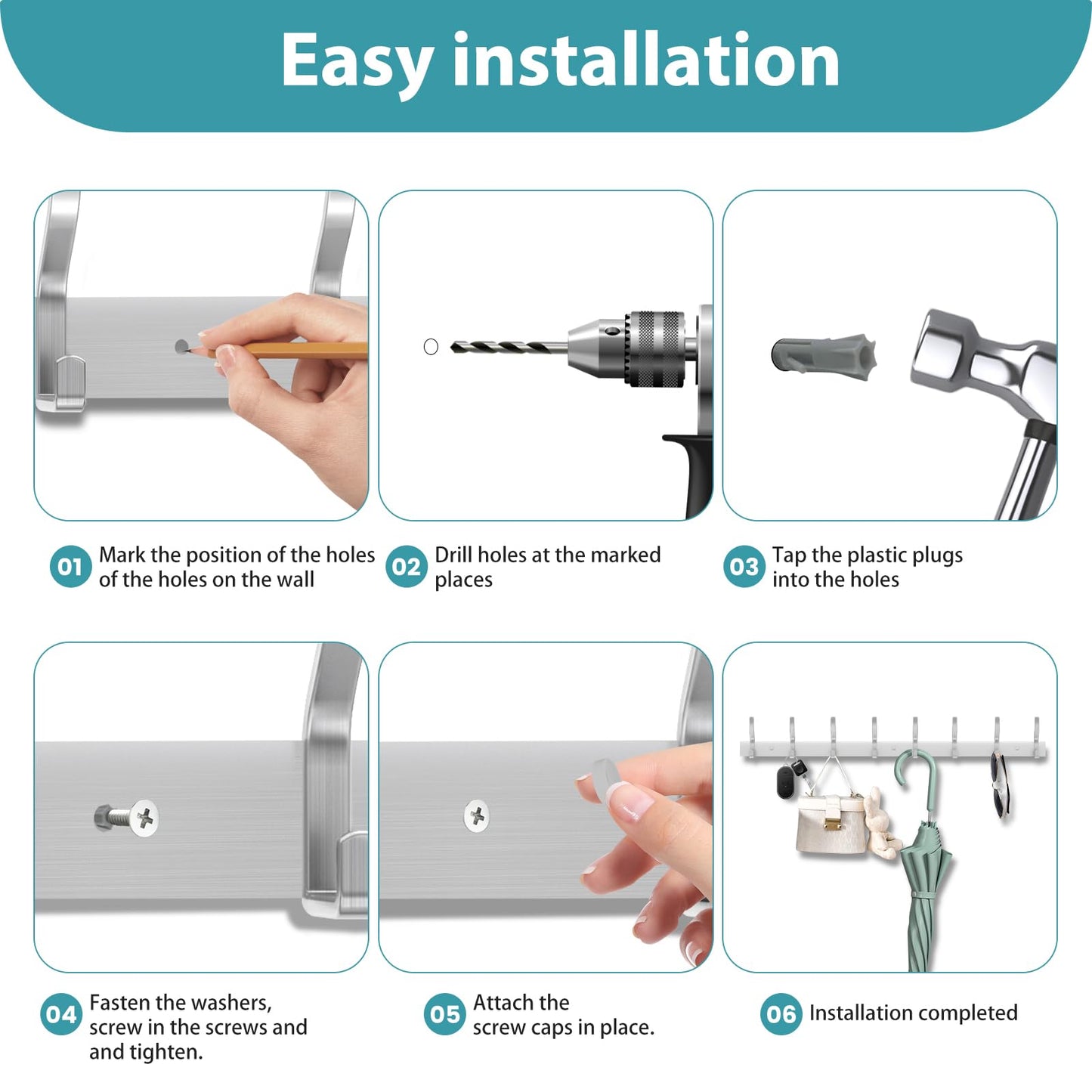 Easy installation

01 Mark the position of the holes of the holes on the wall

02 Drill holes at the marked places

03 Tap the plastic plugs into the holes

04 Fasten the washers, screw in the screws and and tighten.

05 Attach the screw caps in place.

06 Installation completed