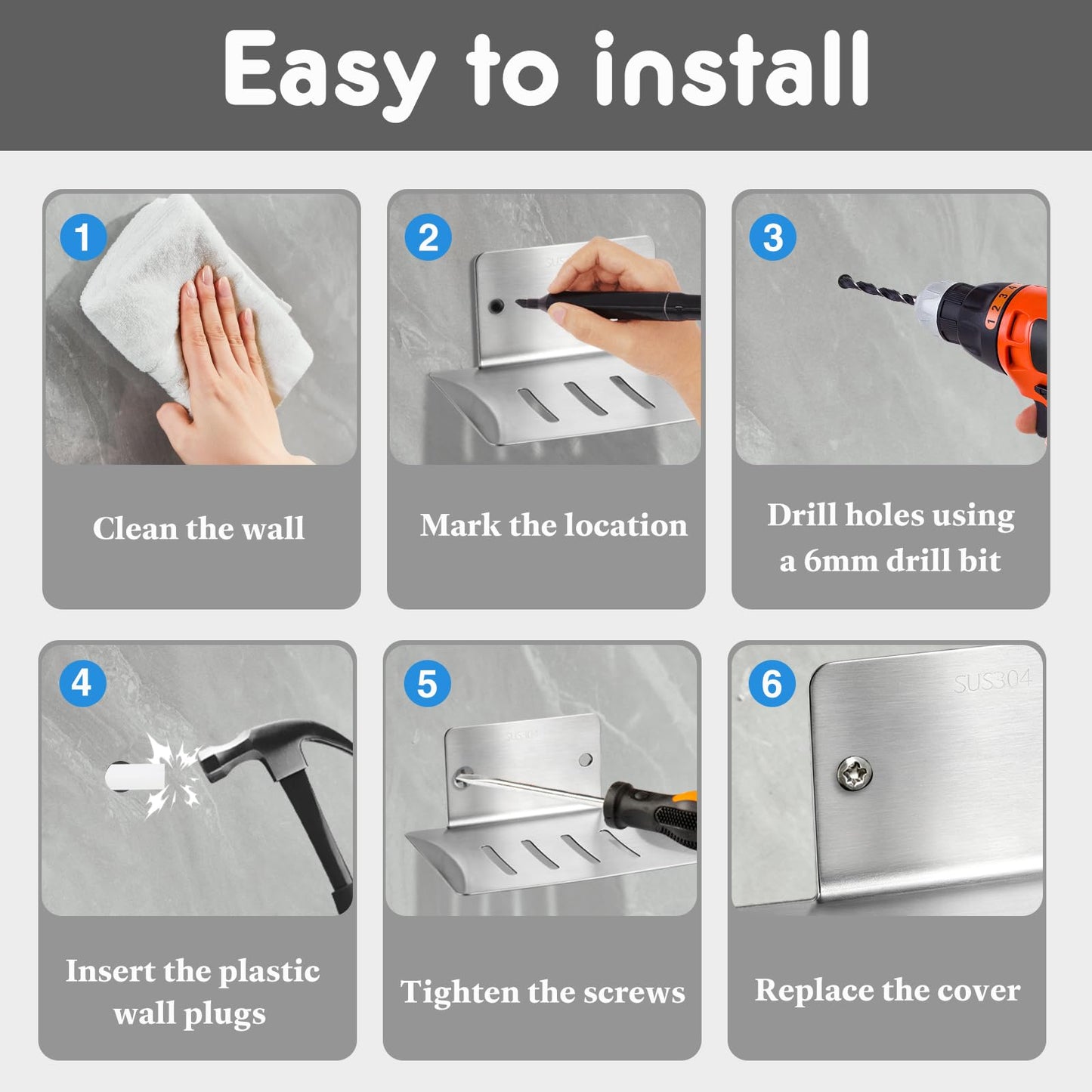 Easy to install

1

Clean the wall

2

Mark the location

3

Drill holes using a 6mm drill bit

4

Insert the plastic wall plugs

5

Tighten the screws

6

SUS304

Replace the cover