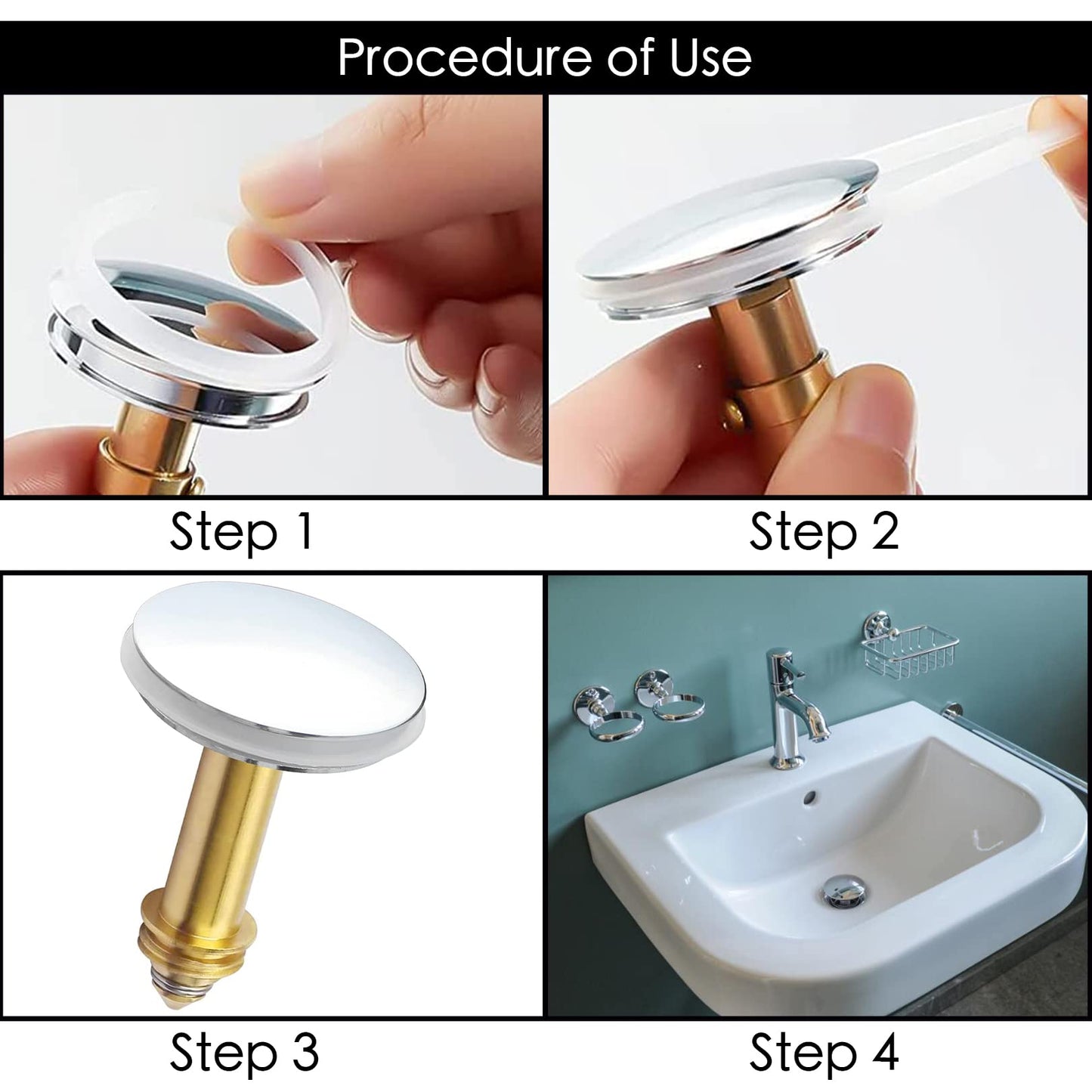 Procedure of Use

Step 1

Step 2

Step 3

Step 4