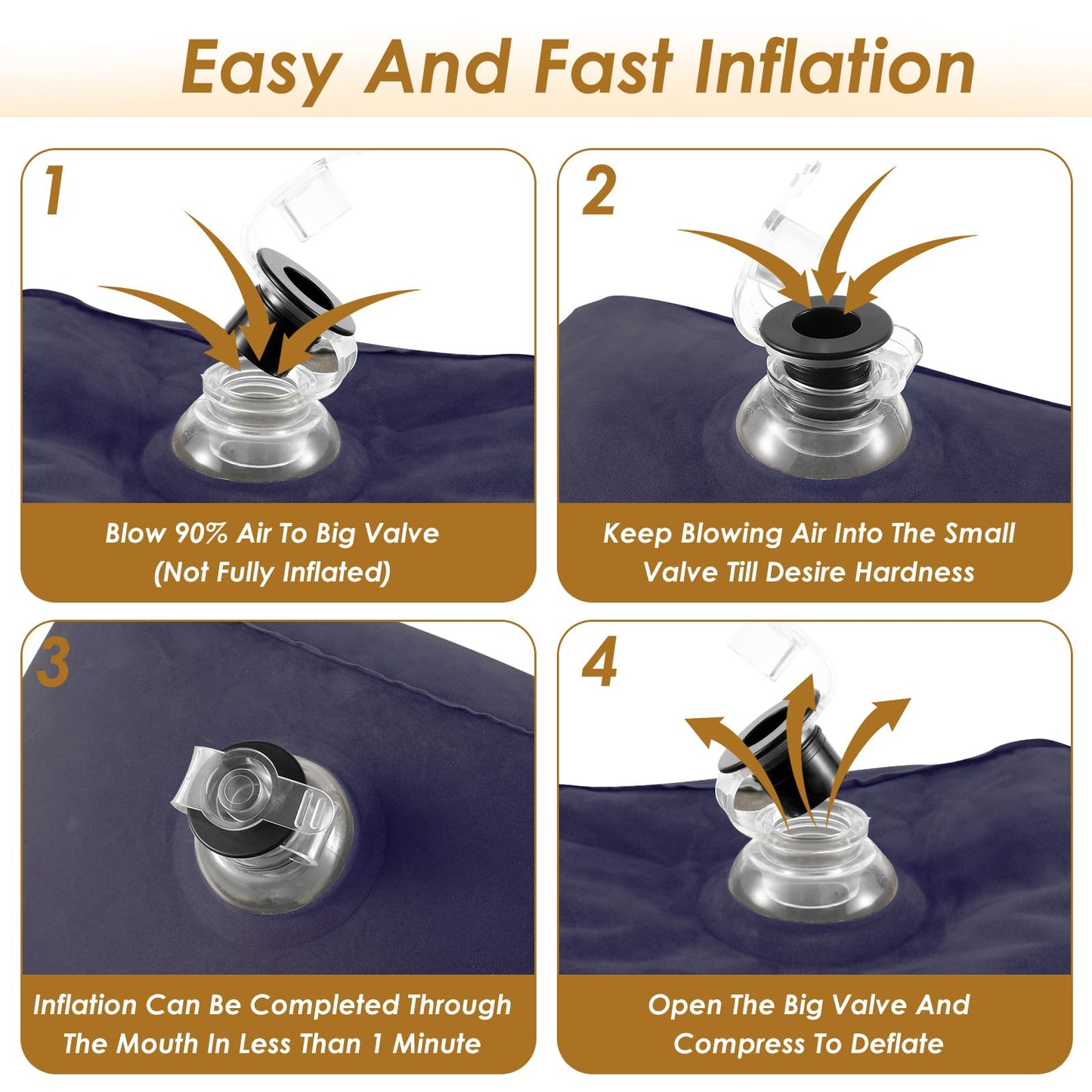 Easy And Fast Inflation

1

Blow 90% Air To Big Valve (Not Fully Inflated)

2

Keep Blowing Air Into The Small Valve Till Desire Hardness

3

Inflation Can Be Completed Through The Mouth In Less Than 1 Minute

4

Open The Big Valve And Compress To Deflate