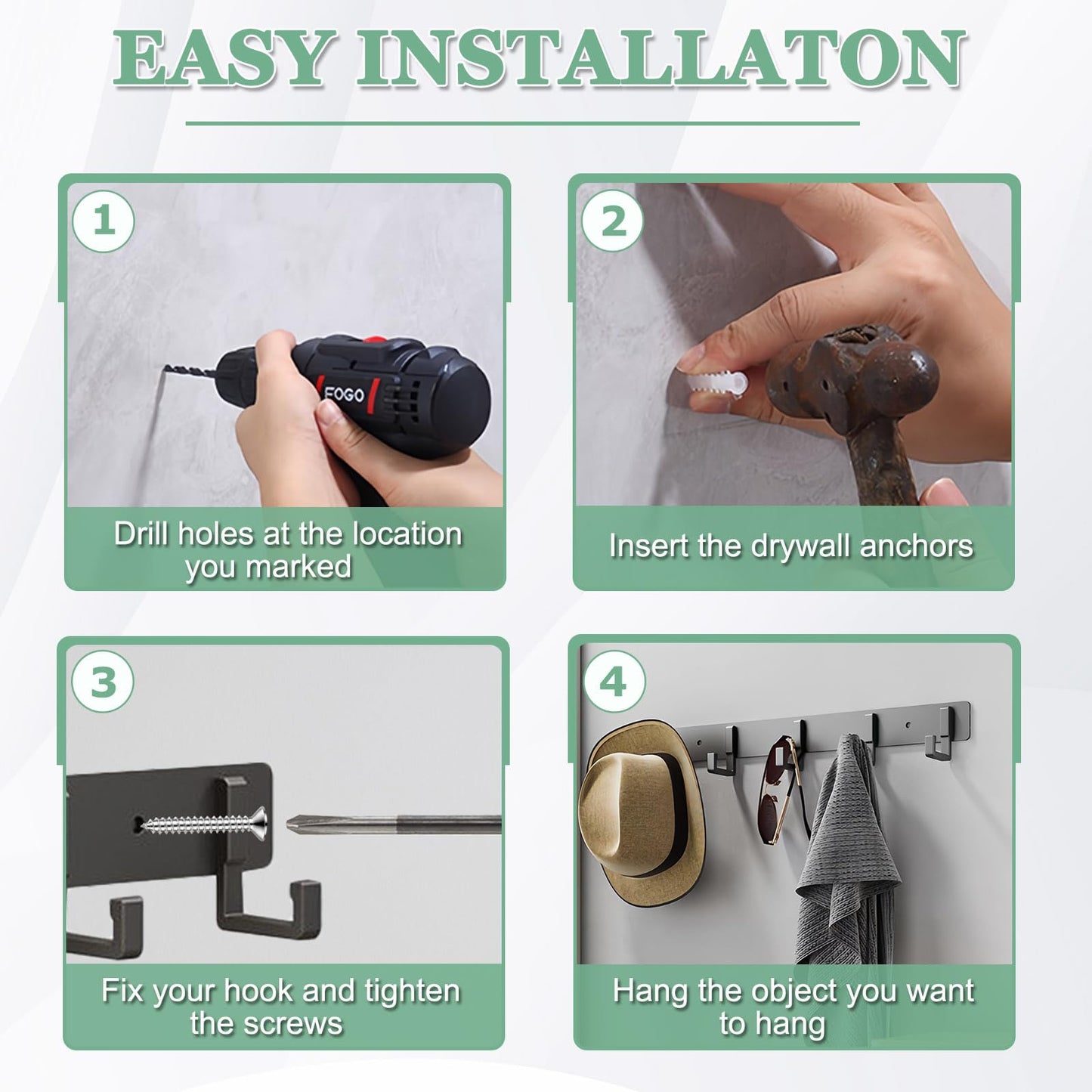 EASY INSTALLATON

1

FOGO

Drill holes at the location you marked

2

Insert the drywall anchors

3

Fix your hook and tighten the screws

4

Hang the object you want to hang