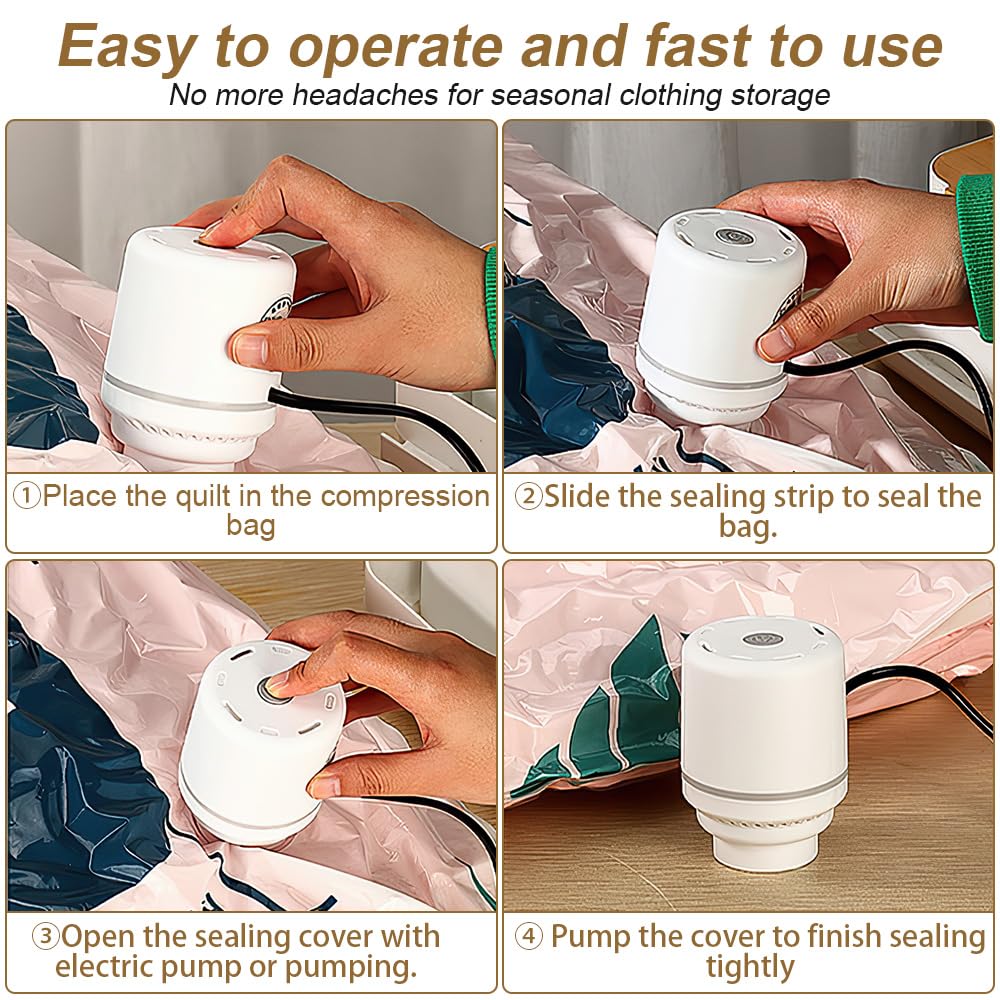 Easy to operate and fast to use
No more headaches for seasonal clothing storage

①Place the quilt in the compression bag

②Slide the sealing strip to seal the bag.

③Open the sealing cover with electric pump or pumping.

④ Pump the cover to finish sealing tightly