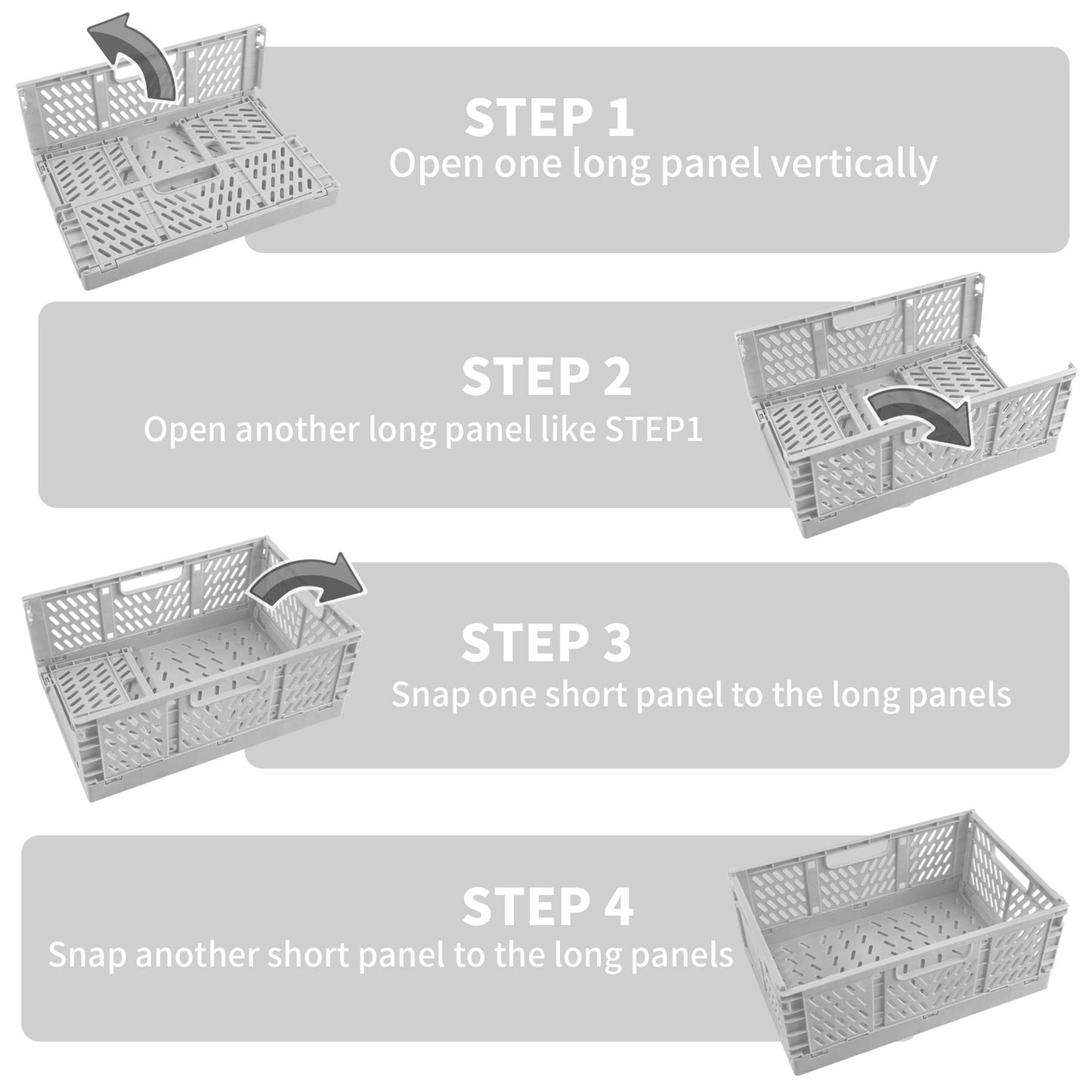 STEP 1
Open one long panel vertically

STEP 2
Open another long panel like STEP1

STEP 3
Snap one short panel to the long panels

STEP 4
Snap another short panel to the long panels