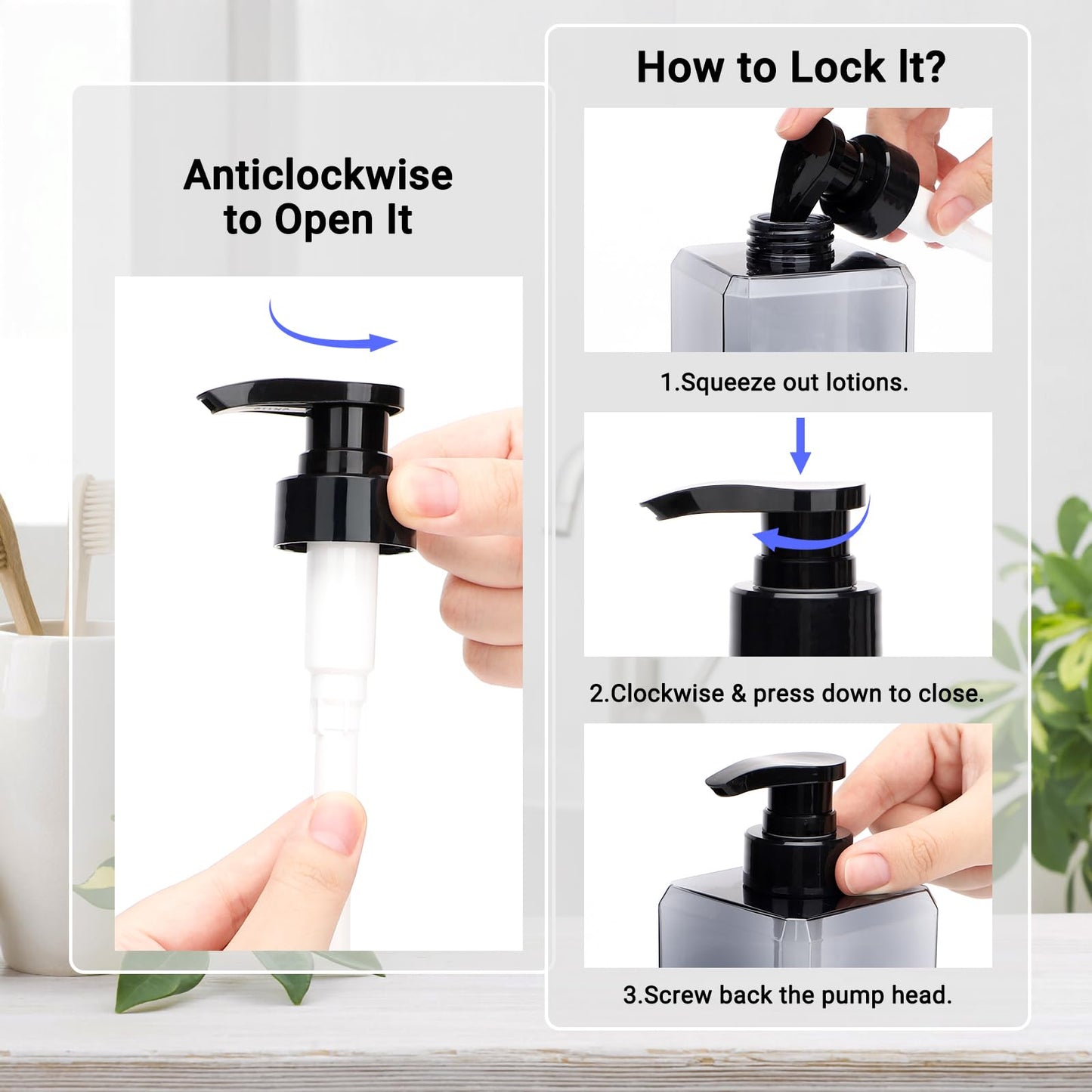 Anticlockwise to Open It

How to Lock It?

1.Squeeze out lotions.

2.Clockwise & press down to close.

3.Screw back the pump head.