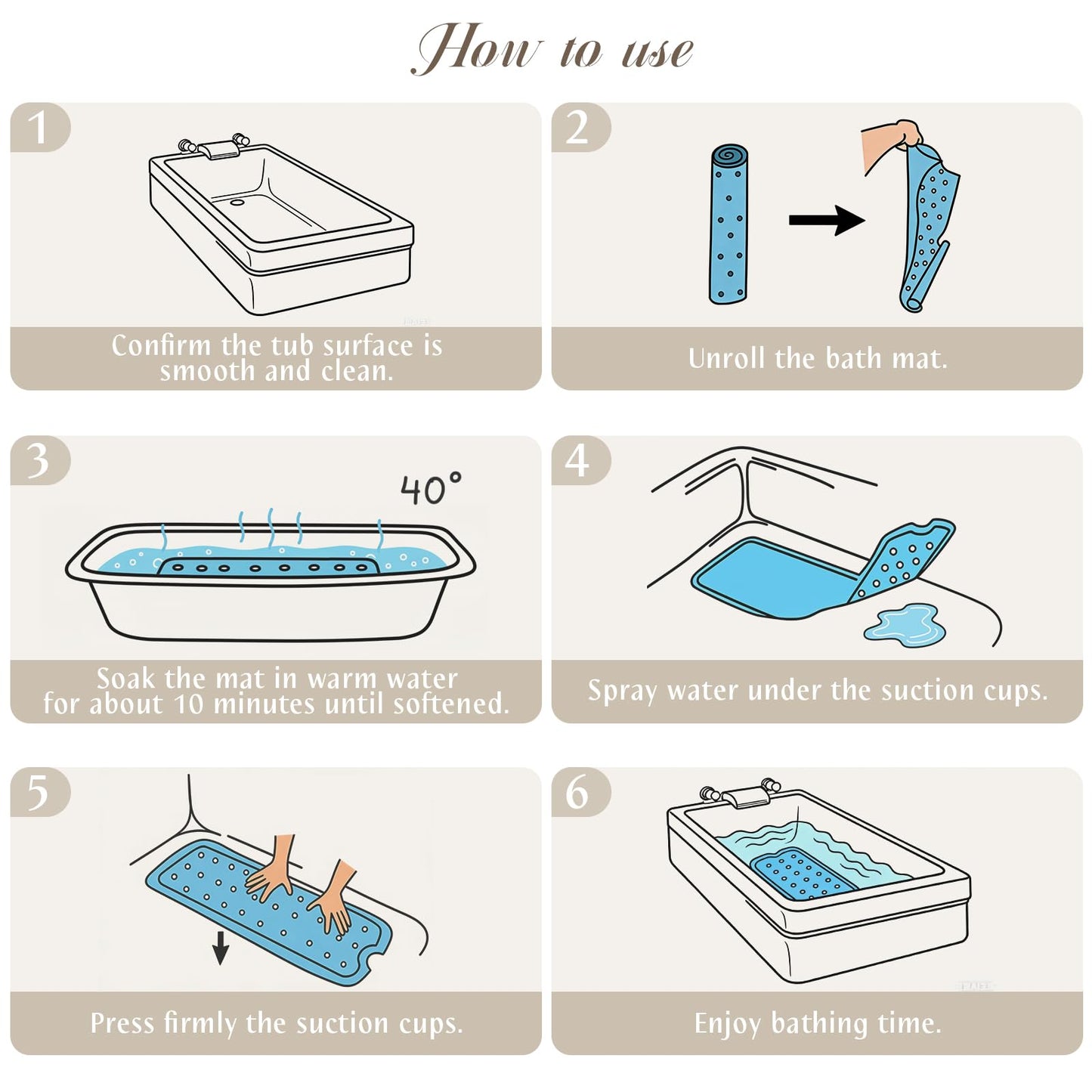 How to use

1

Confirm the tub surface is smooth and clean.

2

Unroll the bath mat.

3

40°

Soak the mat in warm water for about 10 minutes until softened.

4

Spray water under the suction cups.

5

Press firmly the suction cups.

6

Enjoy bathing time.