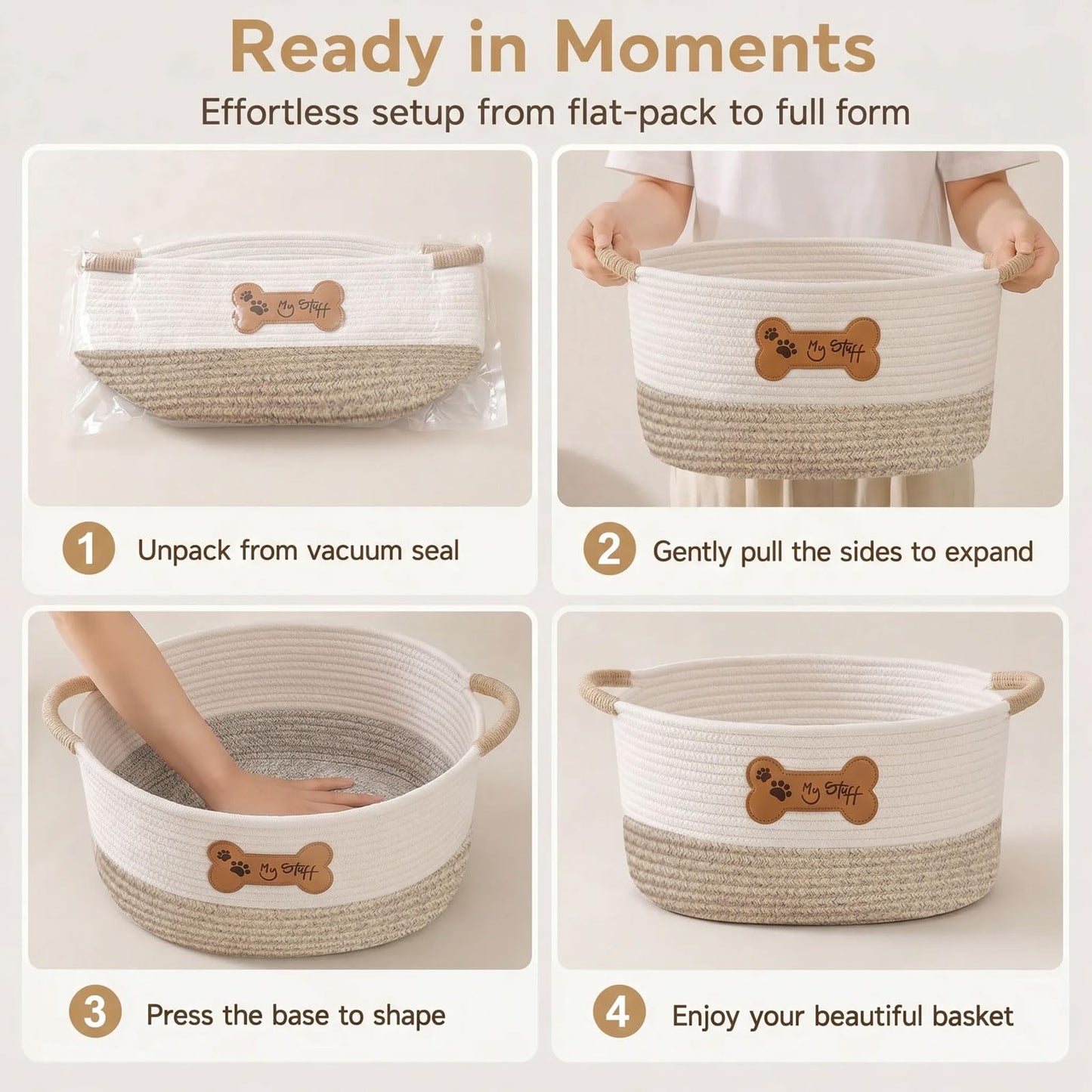 Ready in Moments

Effortless setup from flat-pack to full form

My Stuff

1 Unpack from vacuum seal

My Stuff

2 Gently pull the sides to expand

My Stuff

3 Press the base to shape

My Stuff

4 Enjoy your beautiful basket