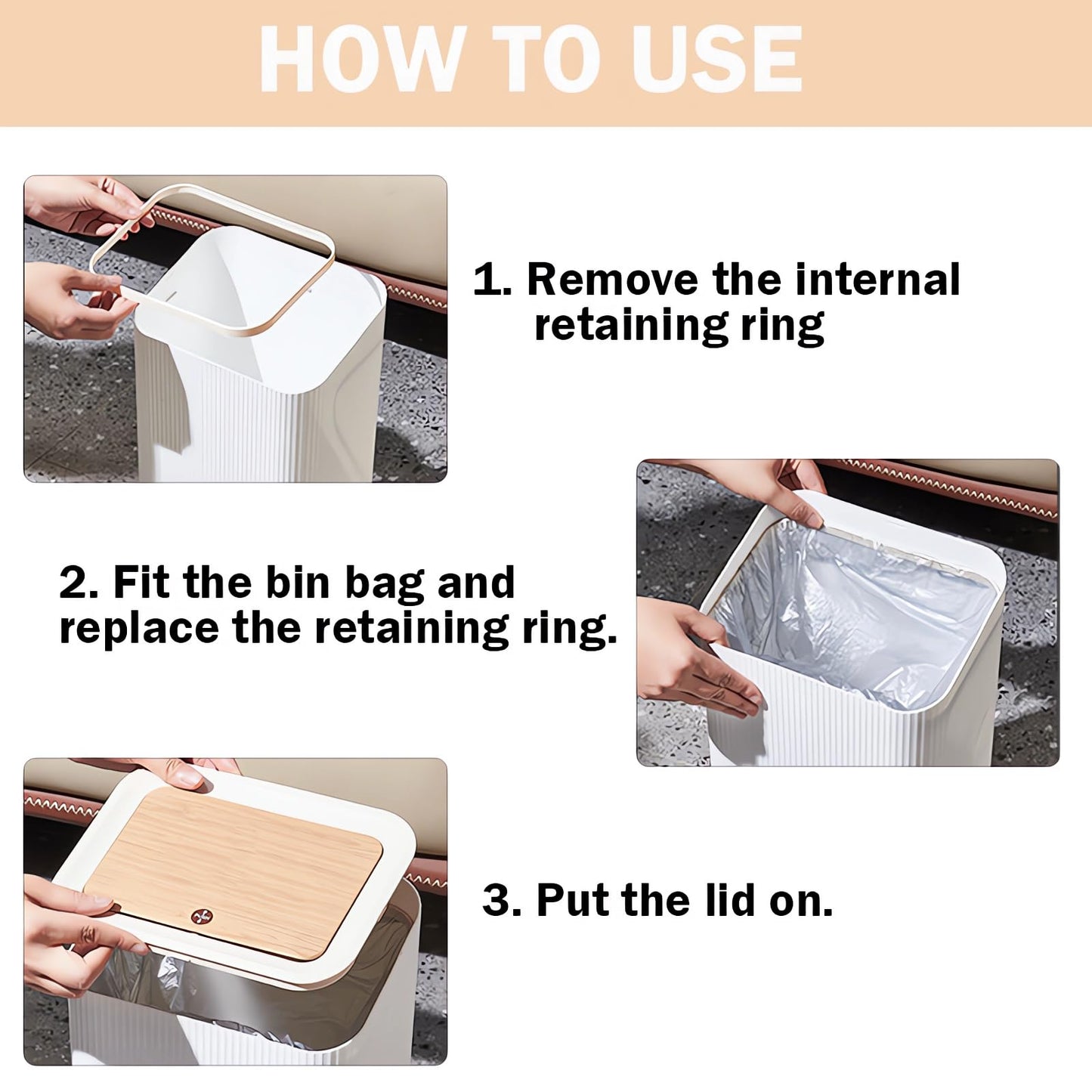 HOW TO USE

1. Remove the internal retaining ring

2. Fit the bin bag and replace the retaining ring.

3. Put the lid on.