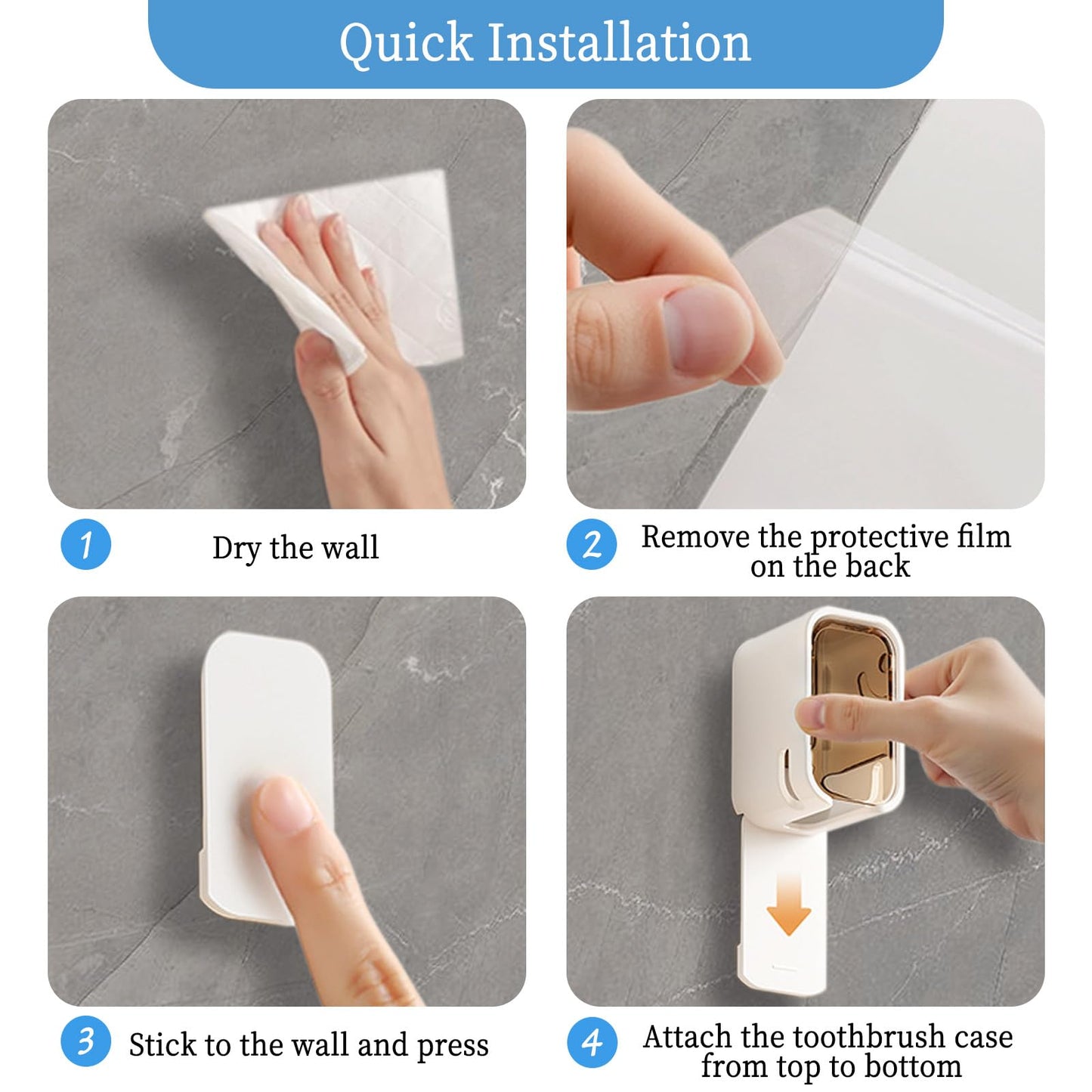 Quick Installation

1 Dry the wall

2 Remove the protective film on the back

3 Stick to the wall and press

4 Attach the toothbrush case from top to bottom