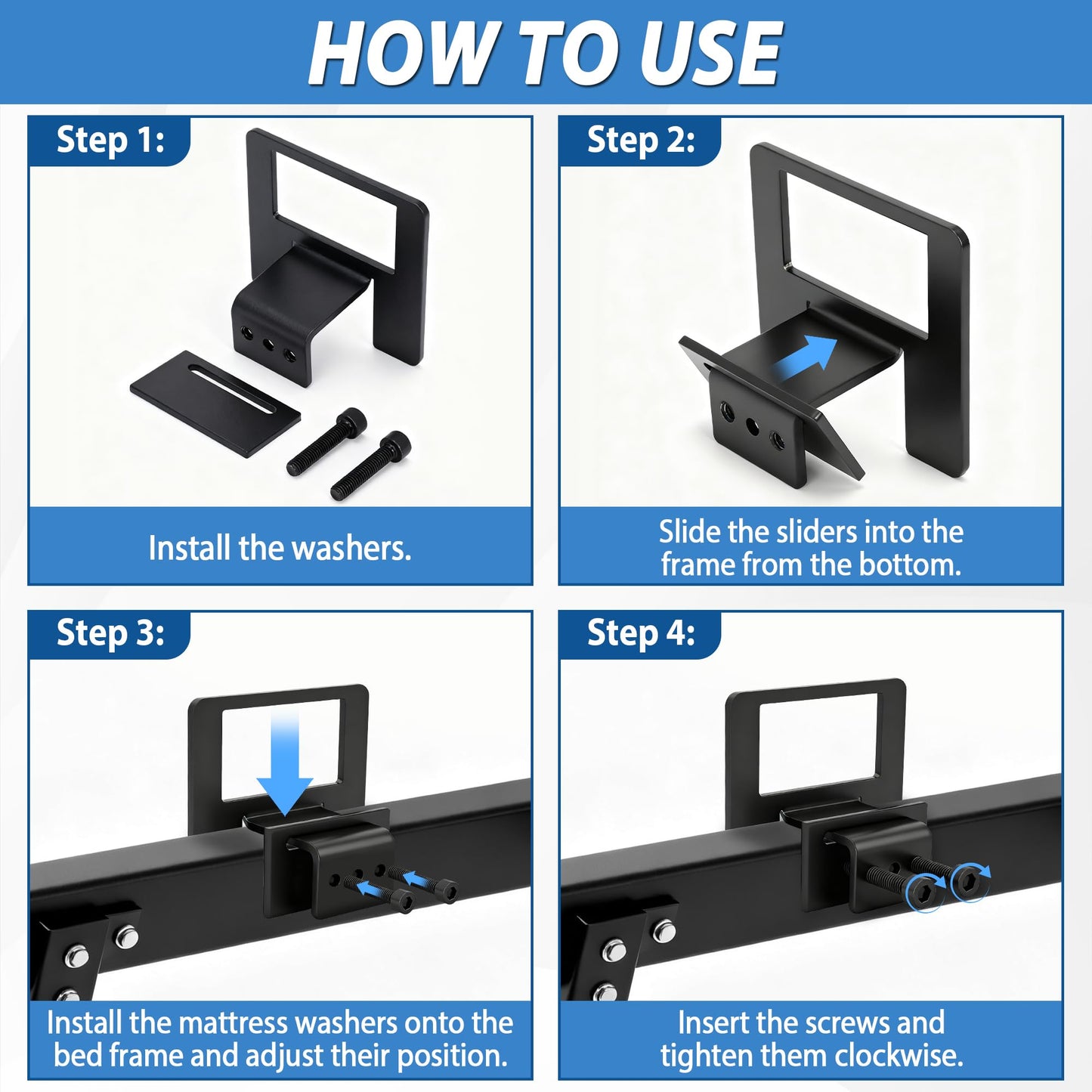 HOW TO USE

Step 1:

Install the washers.

Step 2:

Slide the sliders into the frame from the bottom.

Step 3:

Install the mattress washers onto the bed frame and adjust their position.

Step 4:

Insert the screws and tighten them clockwise.