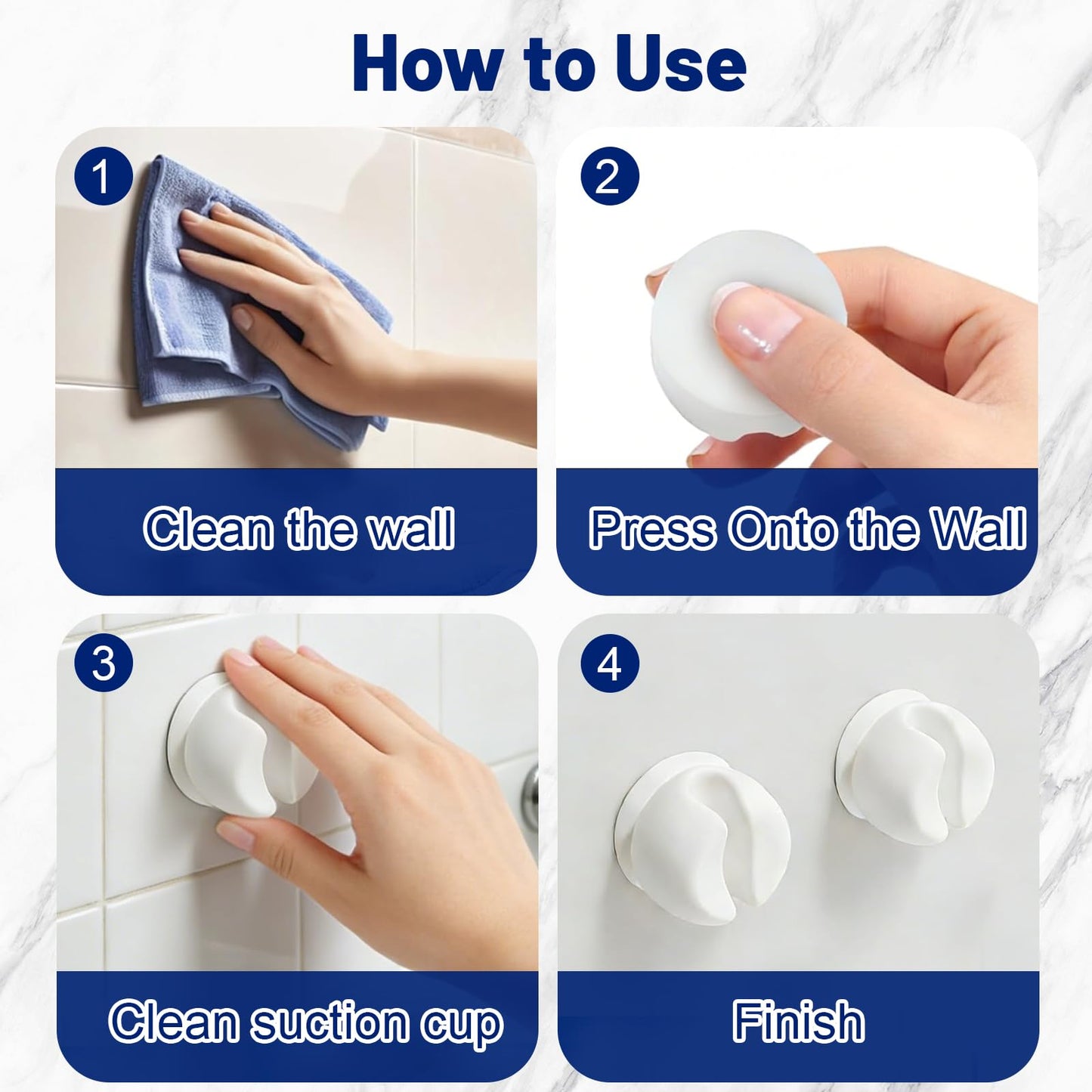 How to Use

1

Clean the wall

2

Press Onto the Wall

3

Clean suction cup

4

Finish