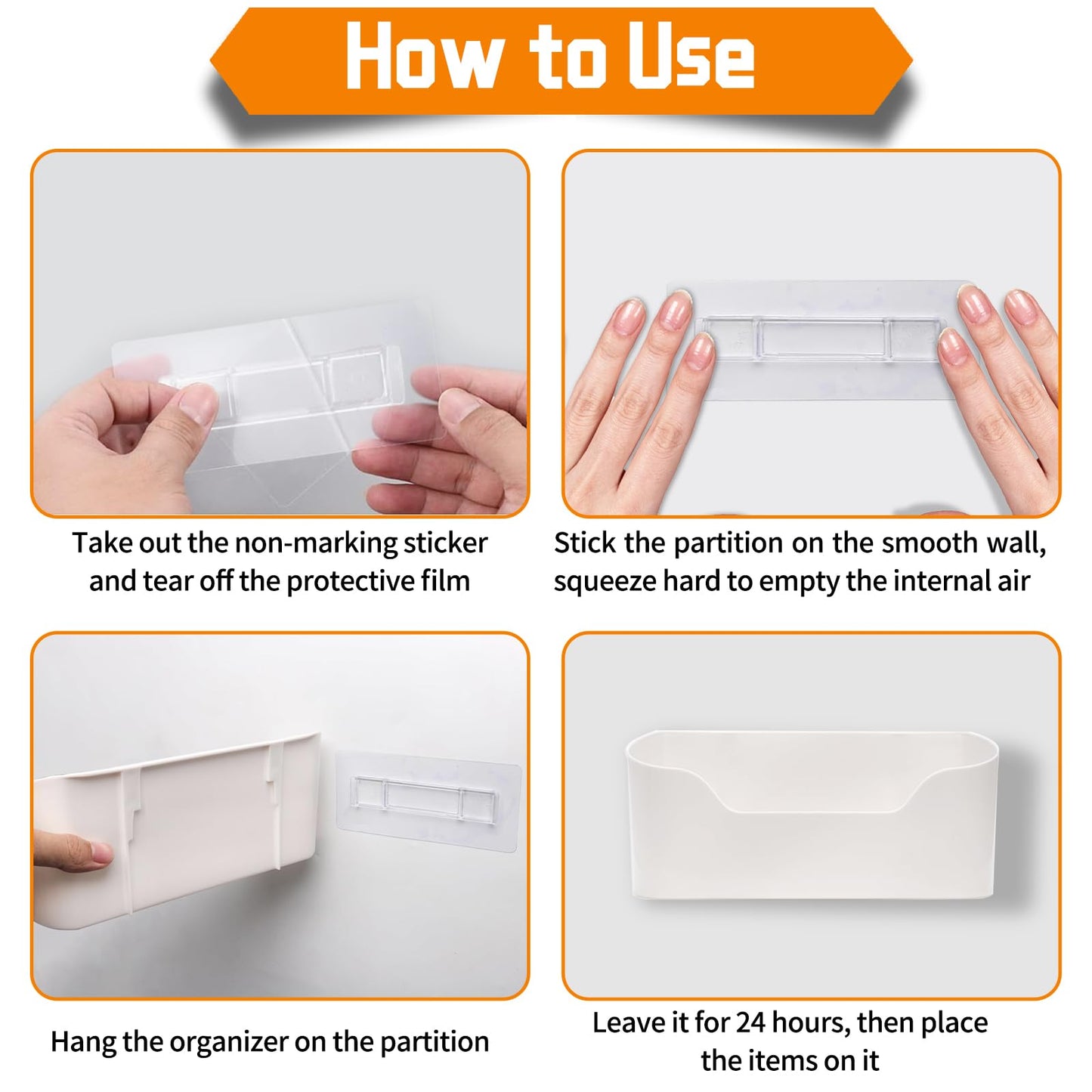 How to Use

Take out the non-marking sticker and tear off the protective film

Stick the partition on the smooth wall, squeeze hard to empty the internal air

Hang the organizer on the partition

Leave it for 24 hours, then place the items on it