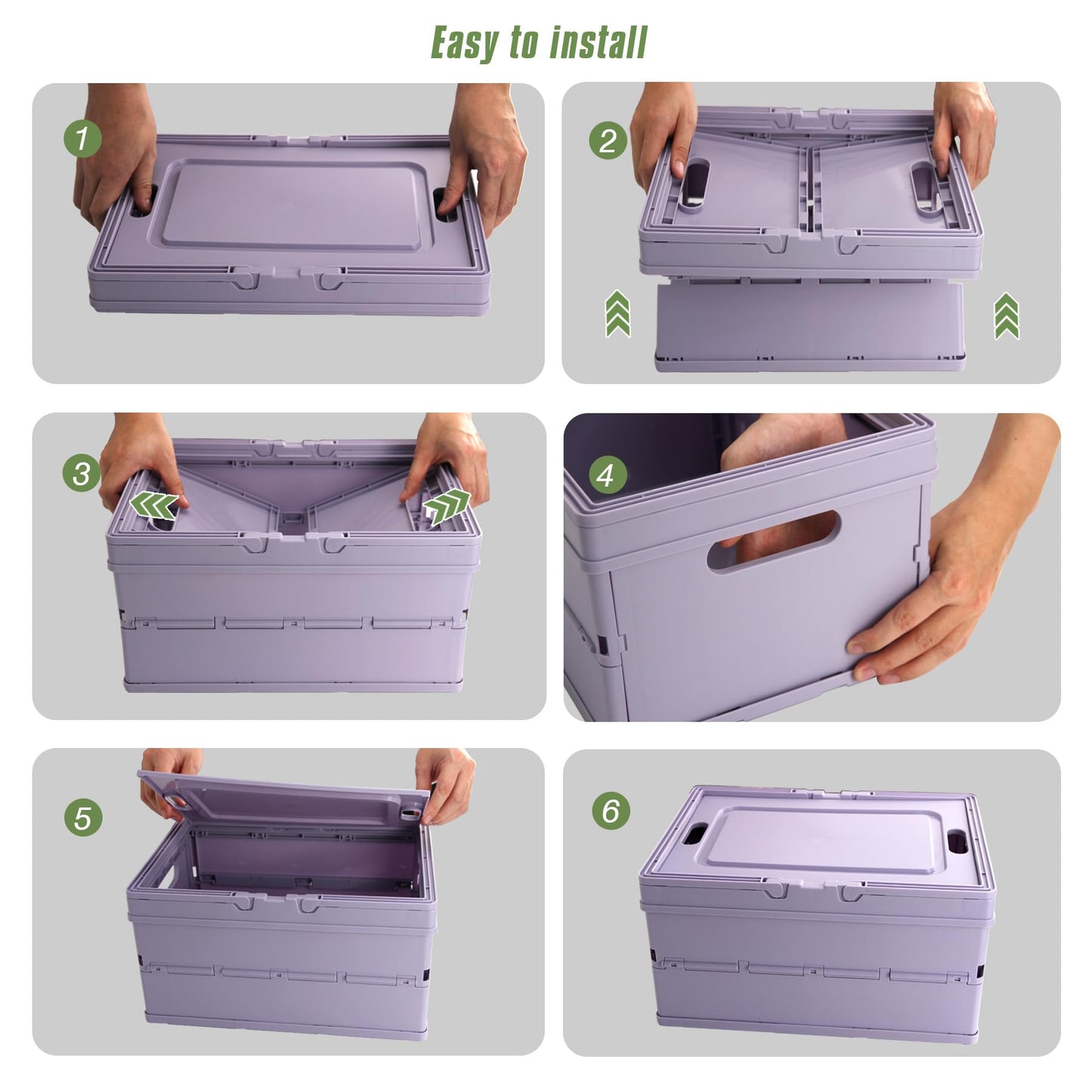 Easy to install

1

2

3

4

5

6