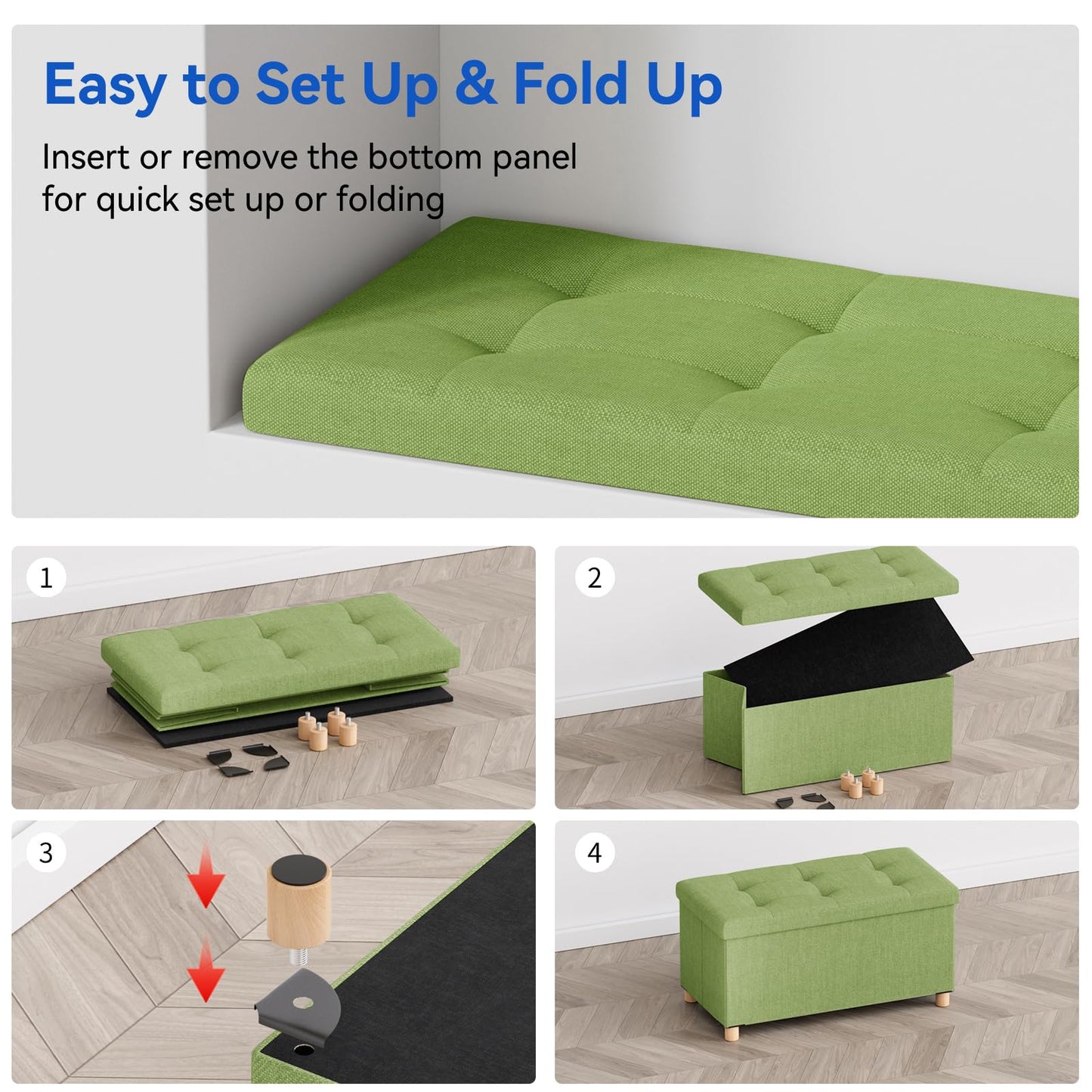 Easy to Set Up & Fold Up

Insert or remove the bottom panel for quick set up or folding

1

2

3

4