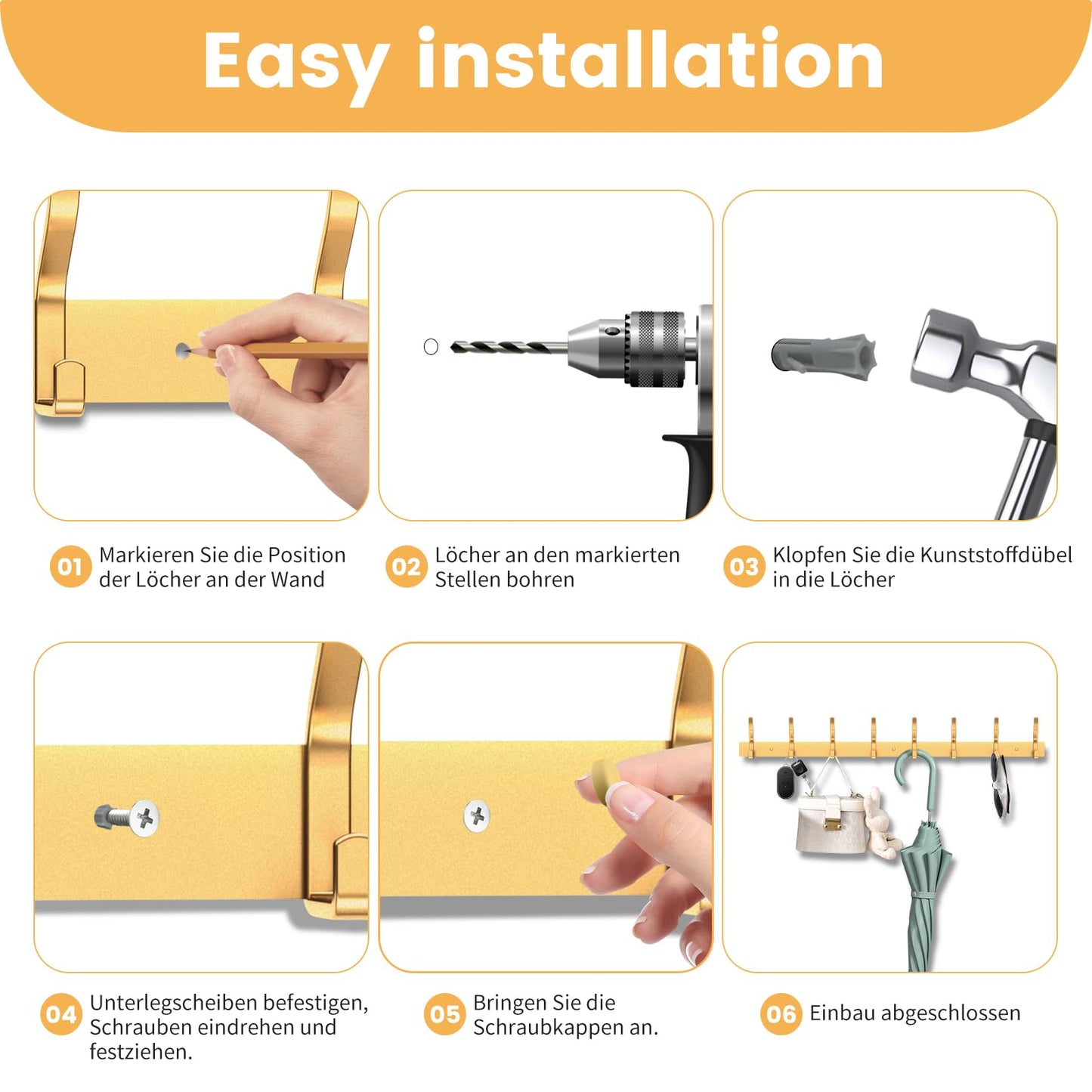 Easy installation

01 Markieren Sie die Position der Löcher an der Wand

02 Löcher an den markierten Stellen bohren

03 Klopfen Sie die Kunststoffdübel in die Löcher

04 Unterlegscheiben befestigen, Schrauben eindrehen und festziehen.

05 Bringen Sie die Schraubkappen an.

06 Einbau abgeschlossen