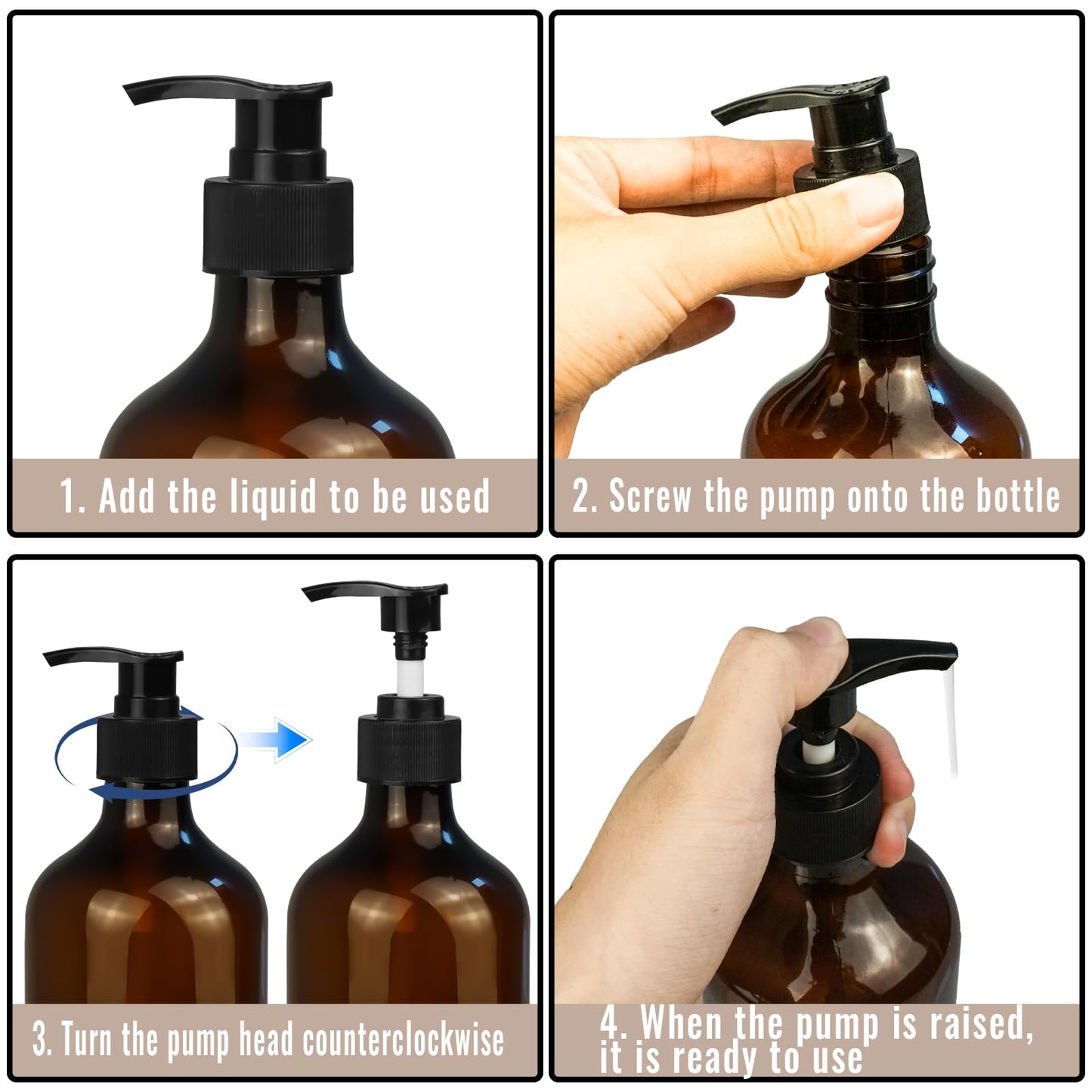 1. Add the liquid to be used

2. Screw the pump onto the bottle

3. Turn the pump head counterclockwise

4. When the pump is raised, it is ready to use