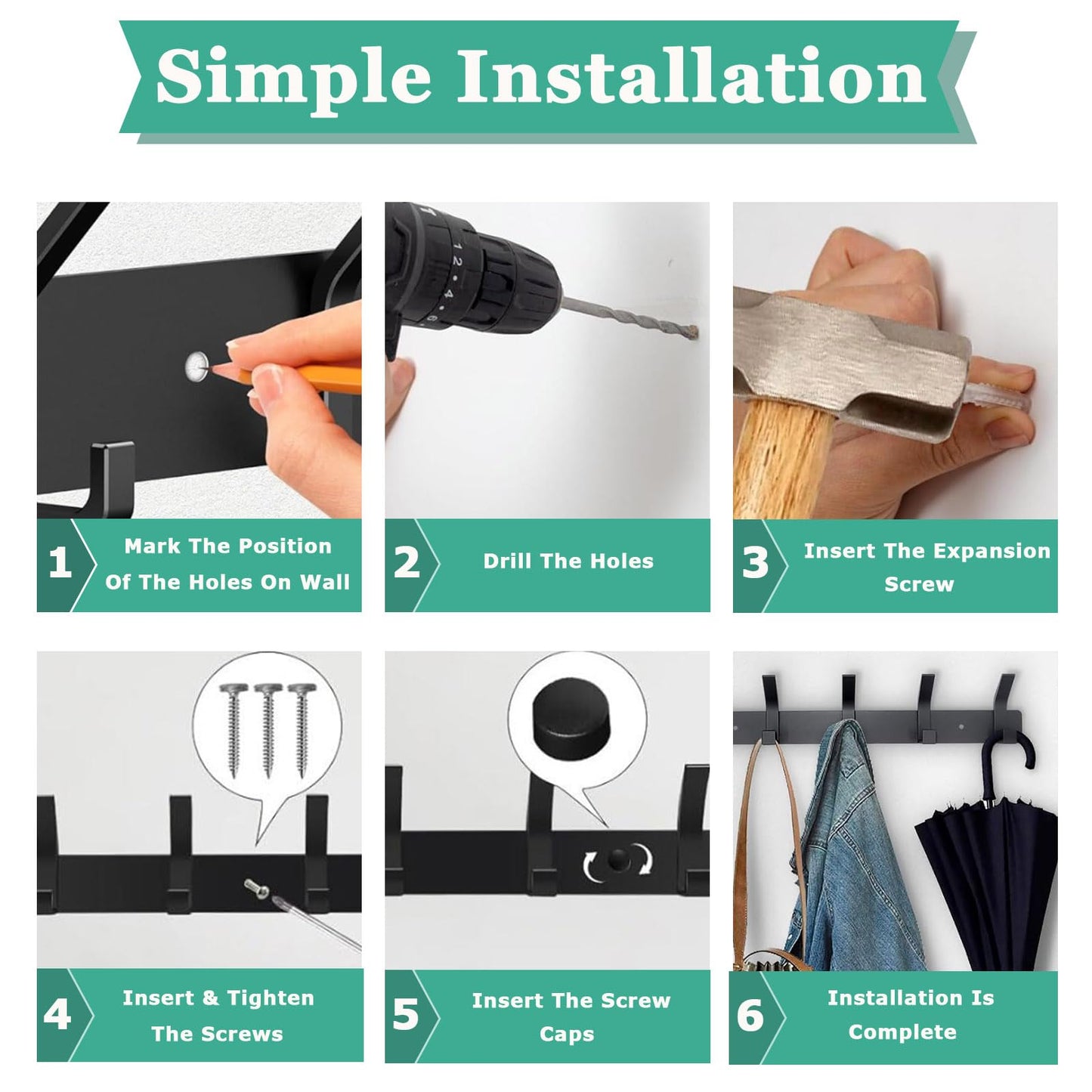 Simple Installation

1 Mark The Position Of The Holes On Wall

2 Drill The Holes

3 Insert The Expansion Screw

4 Insert & Tighten The Screws

5 Insert The Screw Caps

6 Installation Is Complete