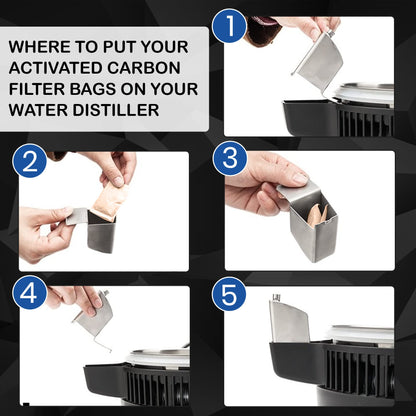 WHERE TO PUT YOUR ACTIVATED CARBON FILTER BAGS ON YOUR WATER DISTILLER

1

2

3

4

5