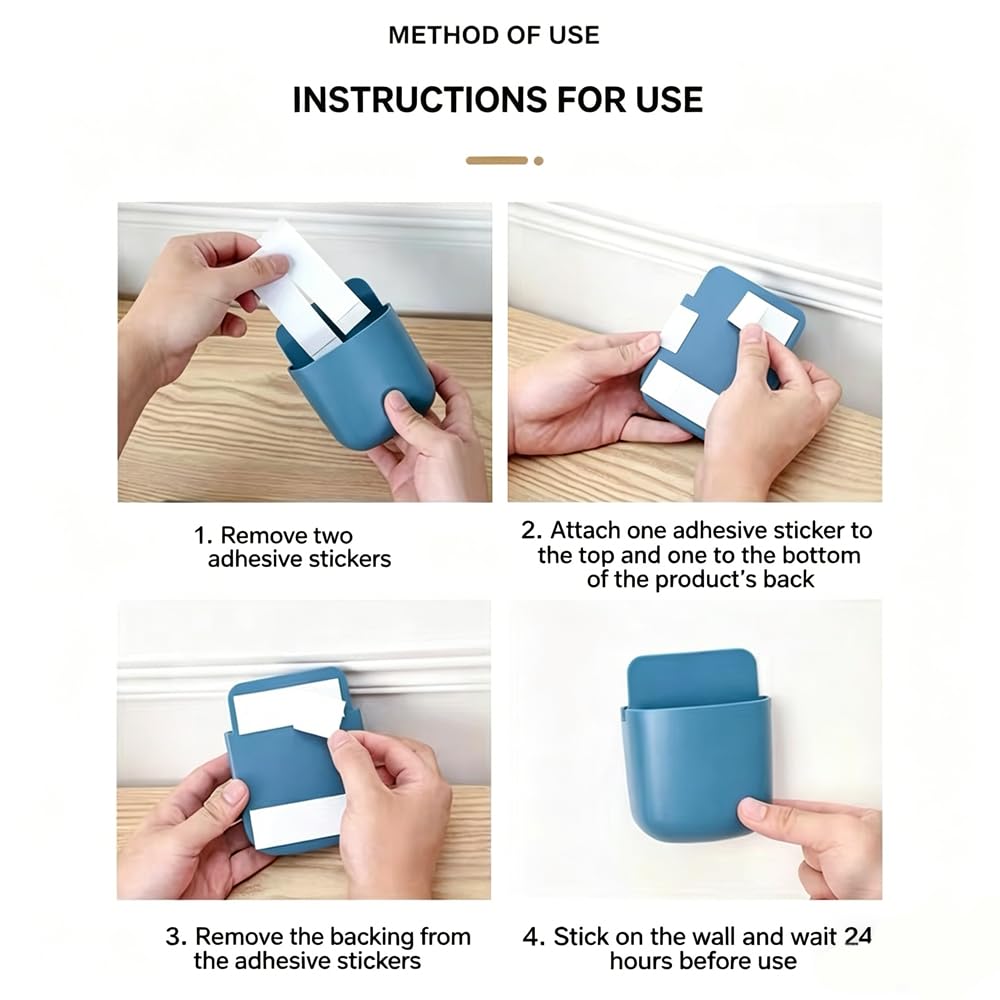 METHOD OF USE

INSTRUCTIONS FOR USE

1. Remove two adhesive stickers

2. Attach one adhesive sticker to the top and one to the bottom of the product's back

3. Remove the backing from the adhesive stickers

4. Stick on the wall and wait 24 hours before use