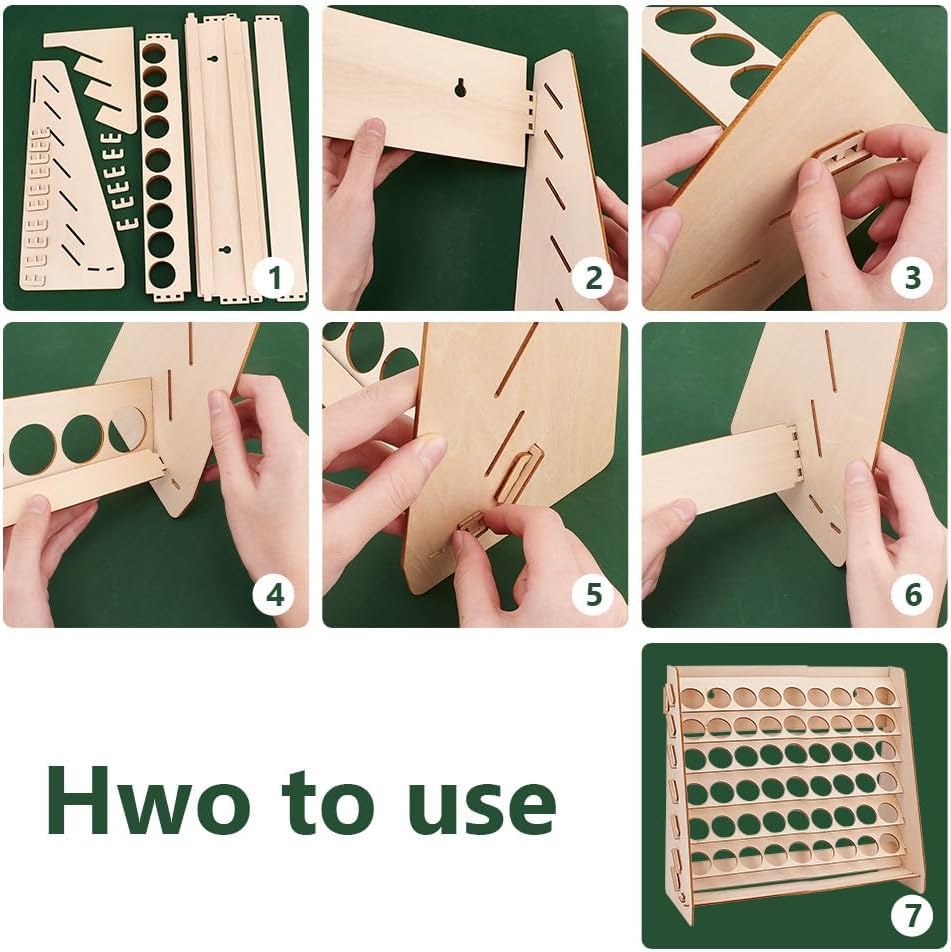 1

2

3

4

5

6

Hwo to use

7