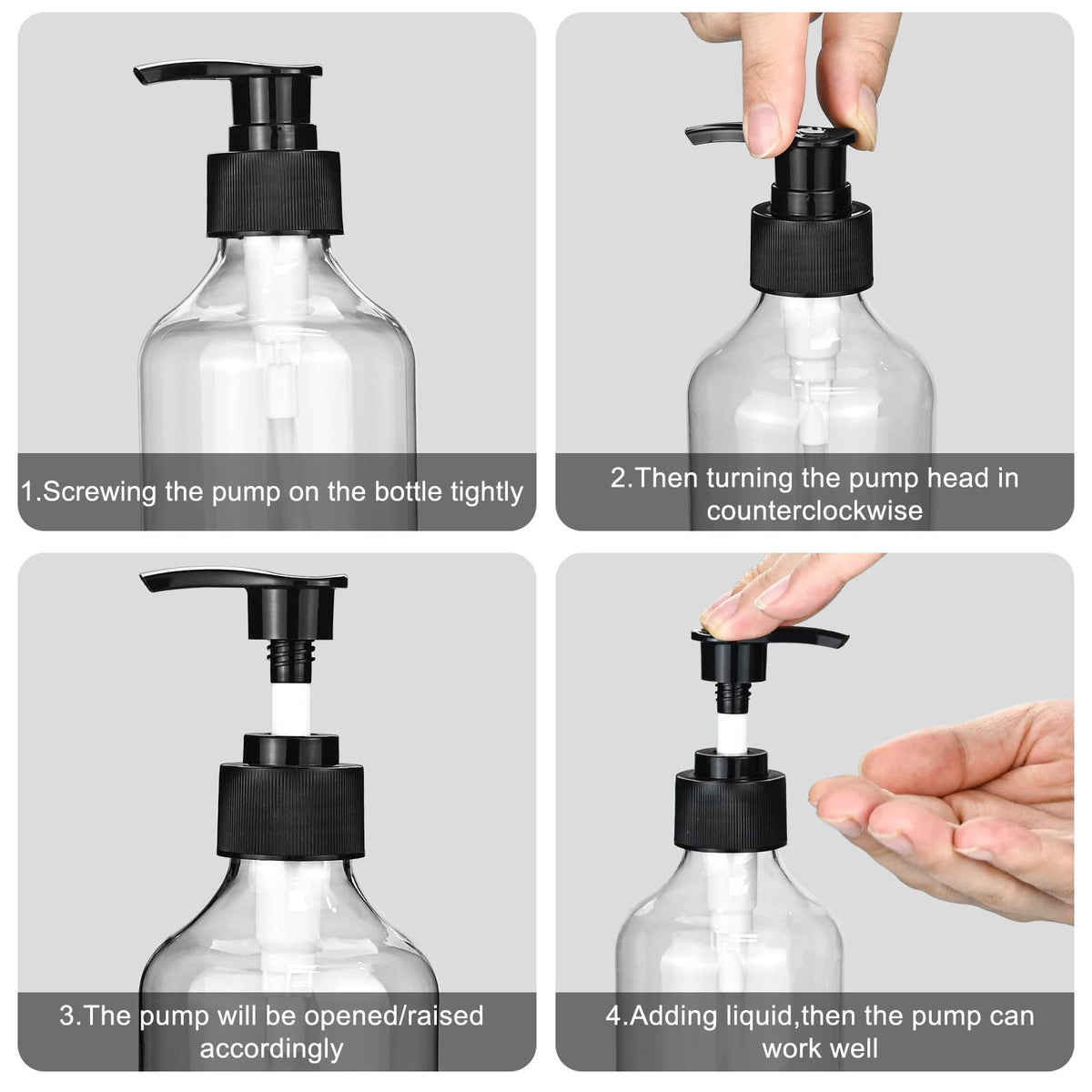 1.Screwing the pump on the bottle tightly

2.Then turning the pump head in counterclockwise

3.The pump will be opened/raised accordingly

4.Adding liquid,then the pump can work well