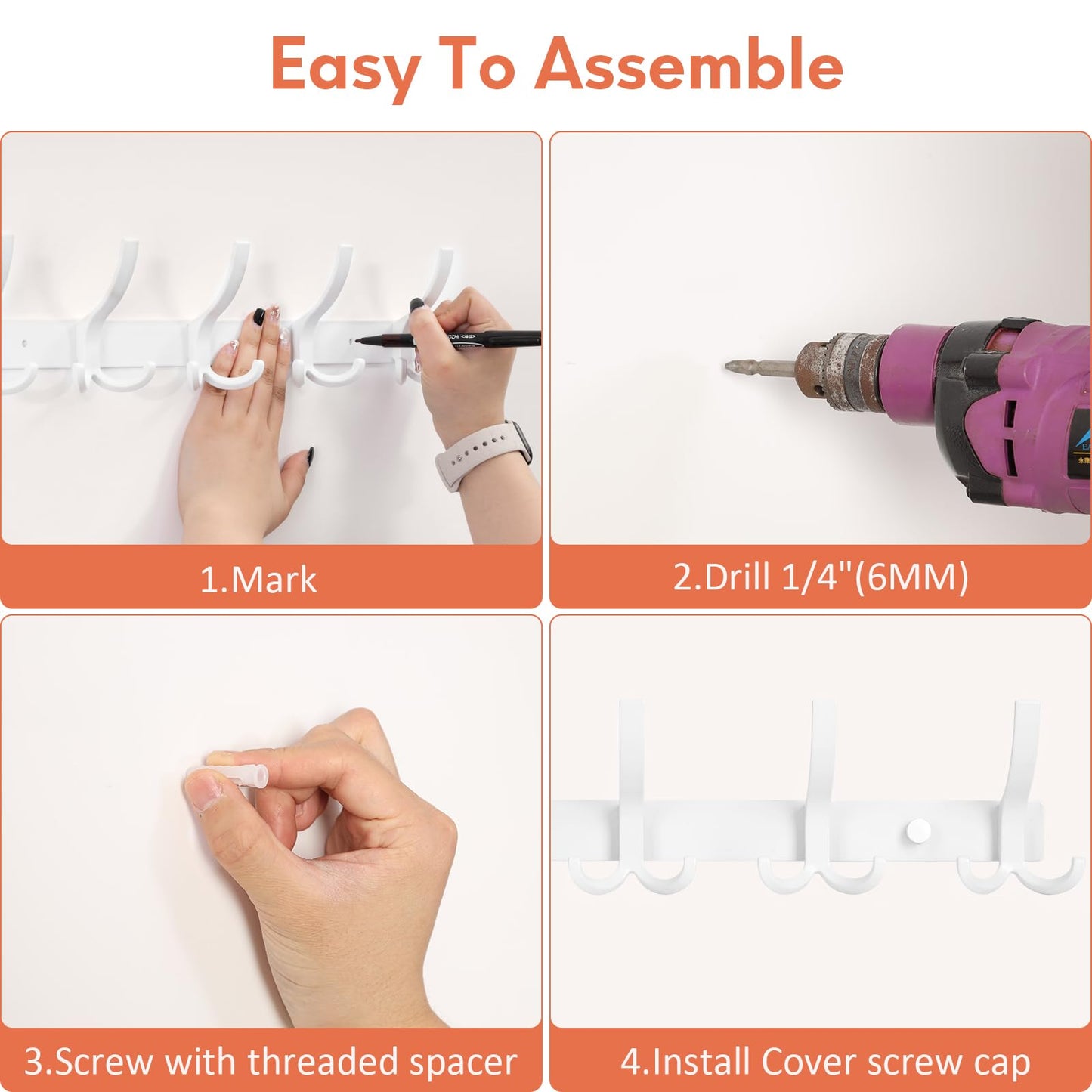 Easy To Assemble

1.Mark

2.Drill 1/4"(6MM)

3.Screw with threaded spacer

4.Install Cover screw cap