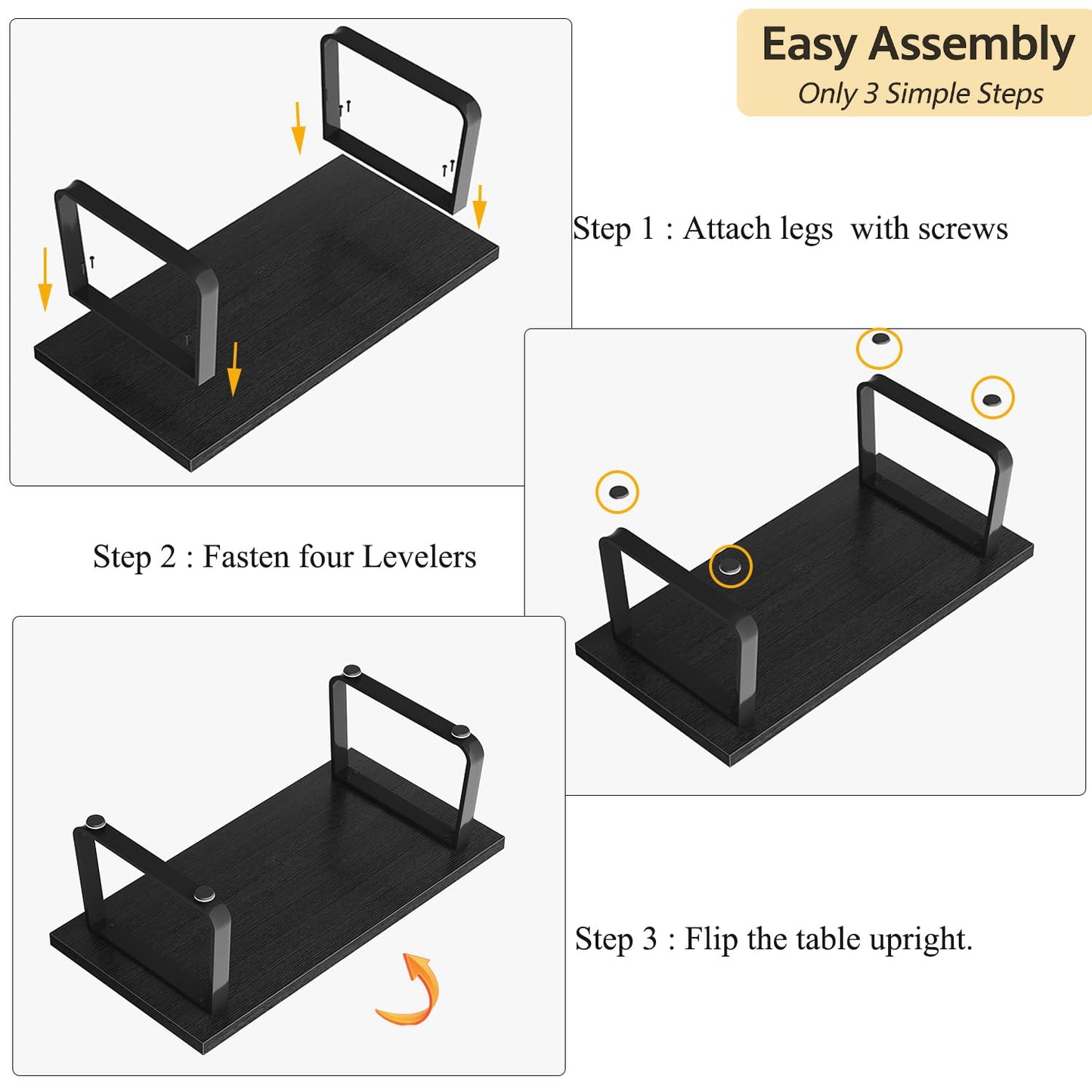 Easy Assembly
Only 3 Simple Steps

Step 1 : Attach legs with screws

Step 2 : Fasten four Levelers

Step 3 : Flip the table upright.