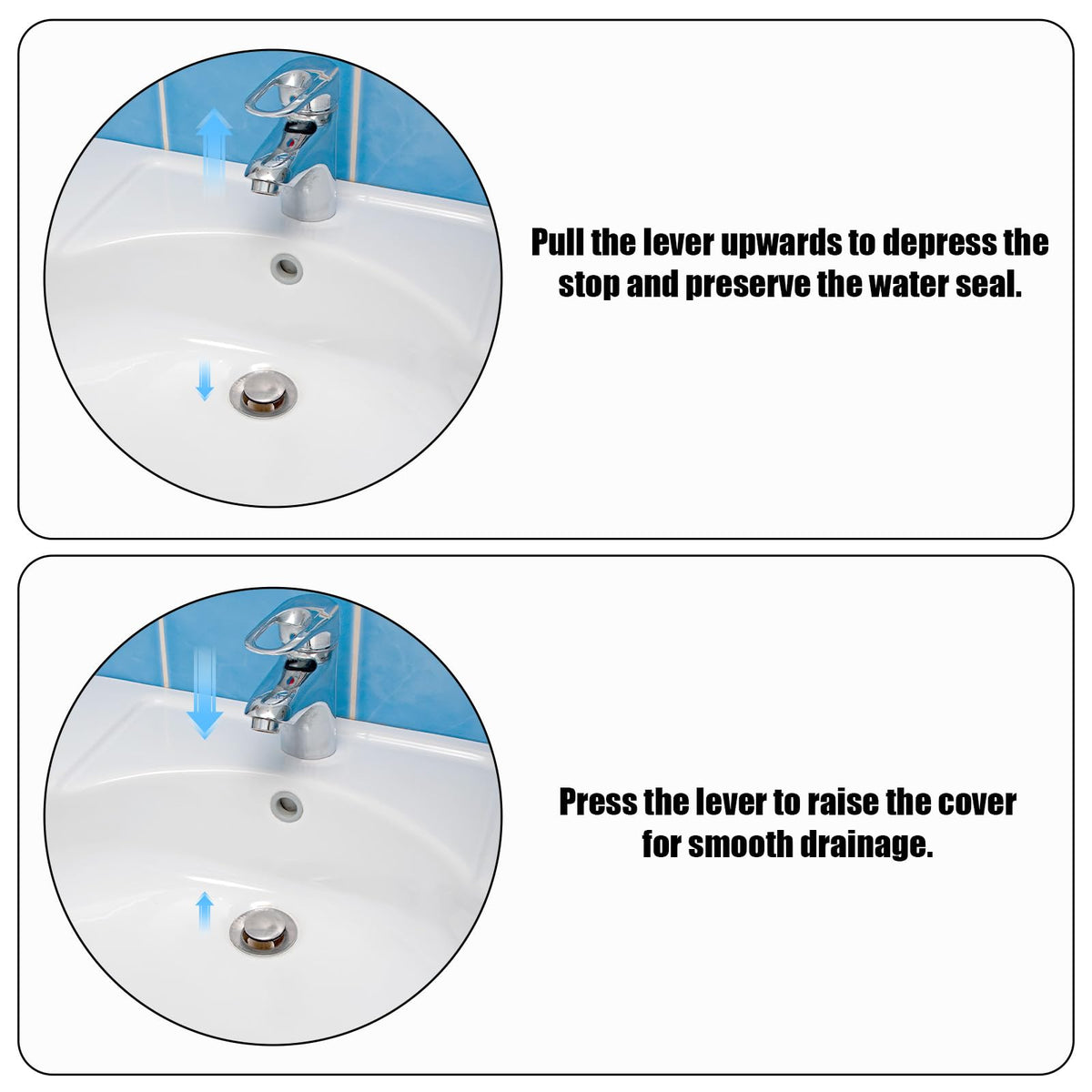 Pull the lever upwards to depress the stop and preserve the water seal.

Press the lever to raise the cover for smooth drainage.