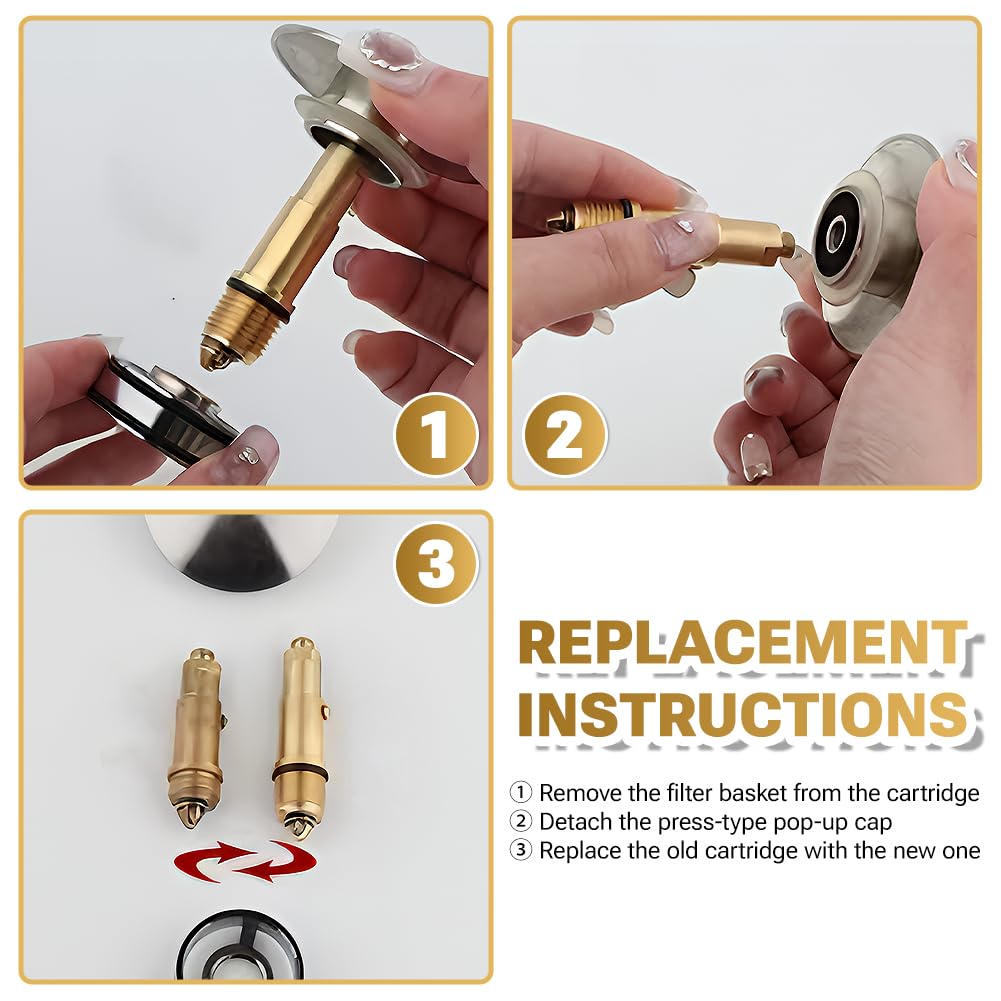 1

2

3

REPLACEMENT INSTRUCTIONS

① Remove the filter basket from the cartridge
② Detach the press-type pop-up cap
③ Replace the old cartridge with the new one