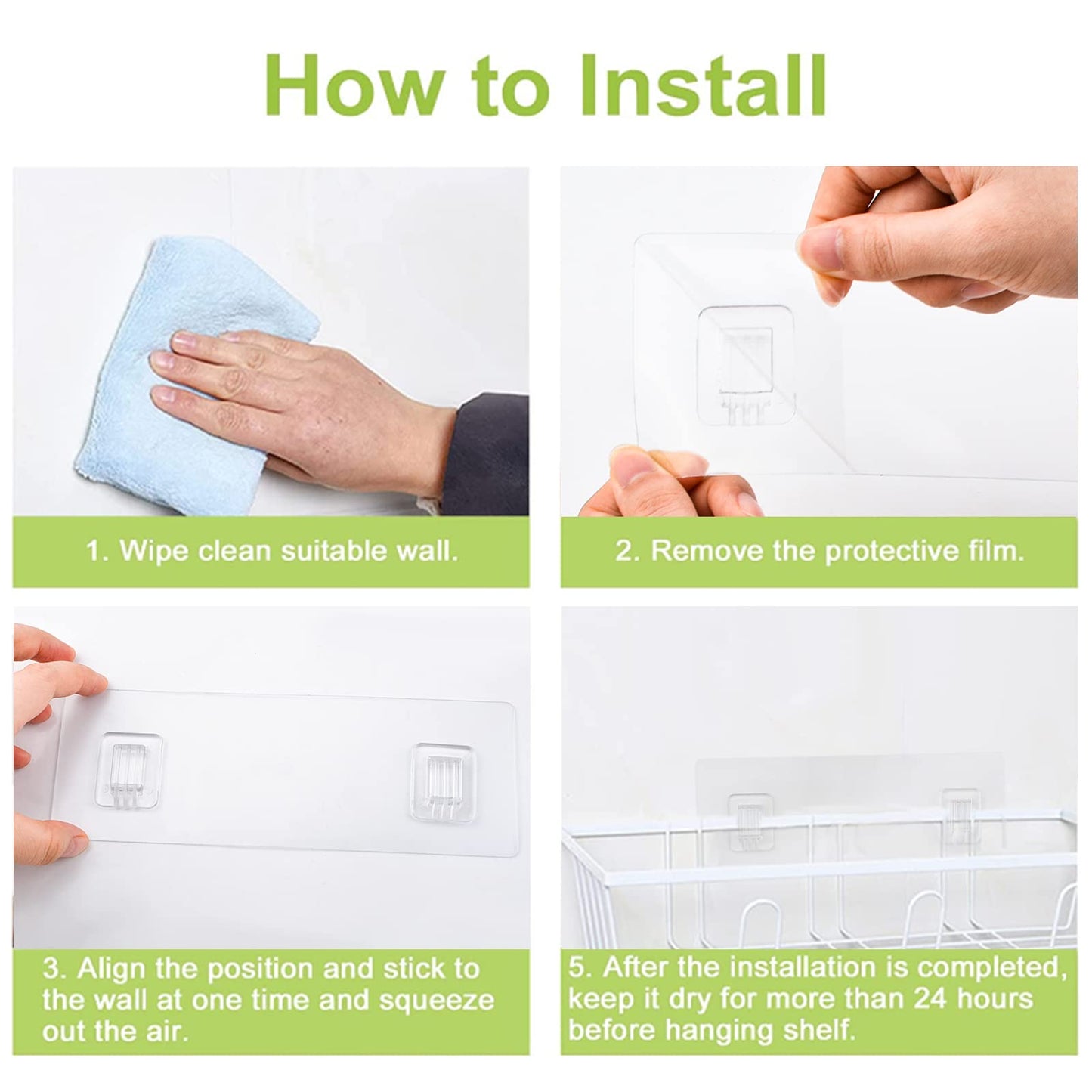 How to Install

1. Wipe clean suitable wall.

2. Remove the protective film.

3. Align the position and stick to the wall at one time and squeeze out the air.

5. After the installation is completed, keep it dry for more than 24 hours before hanging shelf.