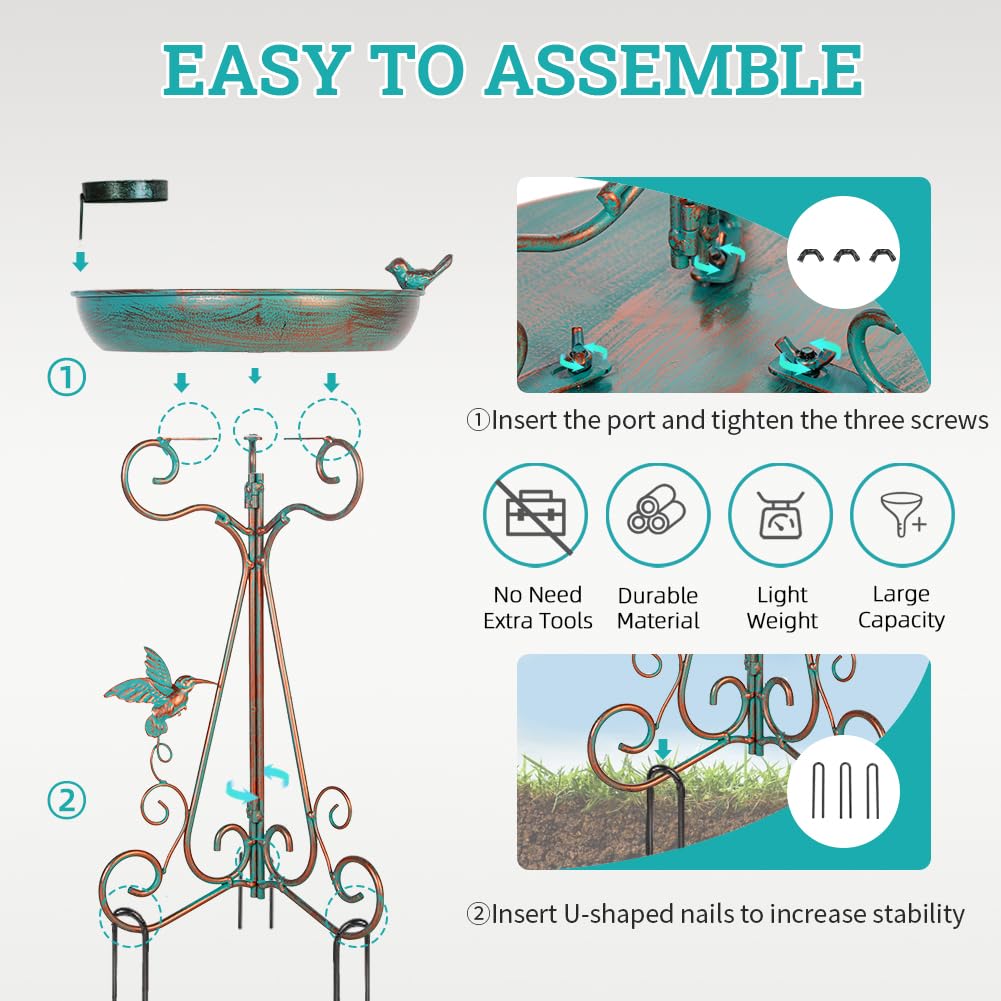 EASY TO ASSEMBLE

①

②

①Insert the port and tighten the three screws

No Need Extra Tools

Durable Material

Light Weight

Large Capacity

②Insert U-shaped nails to increase stability