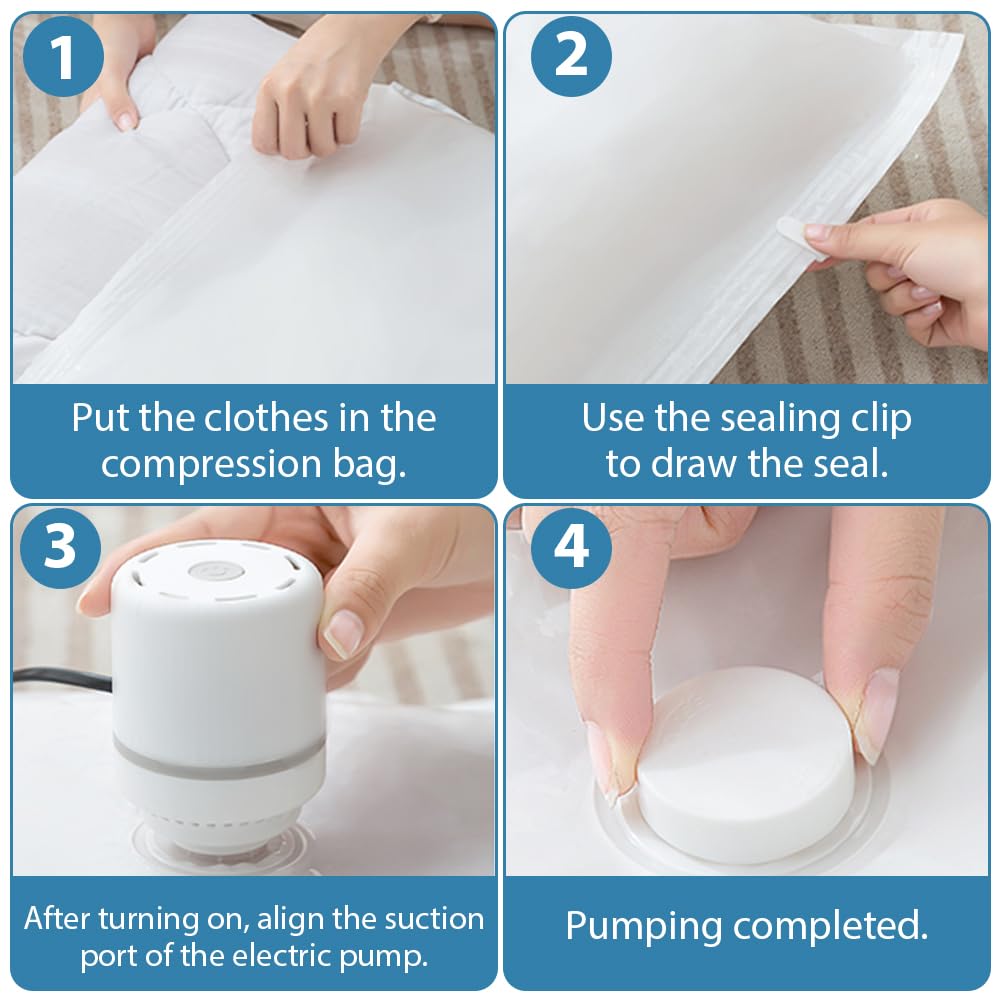 1

Put the clothes in the compression bag.

2

Use the sealing clip to draw the seal.

3

After turning on, align the suction port of the electric pump.

4

Pumping completed.