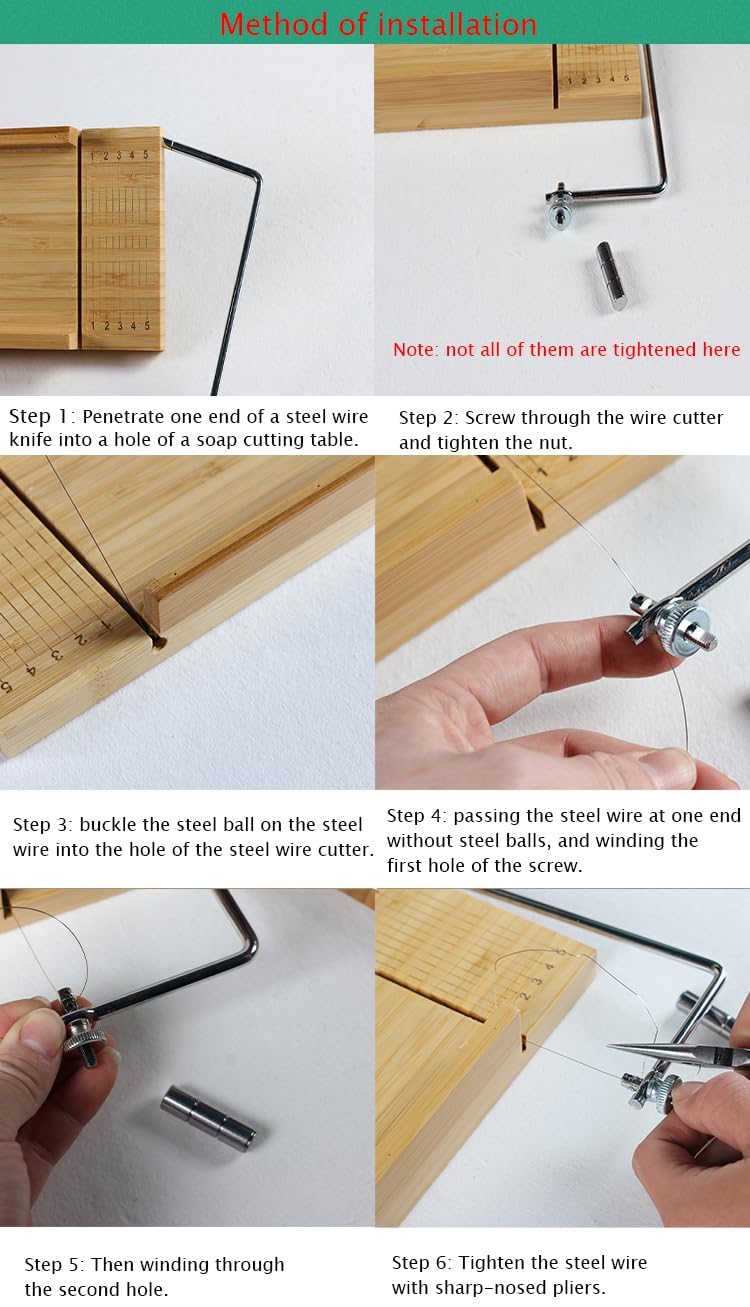 Method of installation

1 2 3 4 5

1 2 3 4 5

1 2 3 4 5

Note: not all of them are tightened here

Step 1: Penetrate one end of a steel wire knife into a hole of a soap cutting table.

Step 2: Screw through the wire cutter and tighten the nut.

1 2 3 4 5

Step 3: buckle the steel ball on the steel wire into the hole of the steel wire cutter.

Step 4: passing the steel wire at one end without steel balls, and winding the first hole of the screw.

2 3 4 5

Step 5: Then winding through the second hole.

Step 6: Tighten the steel wire with sharp-nosed pliers.