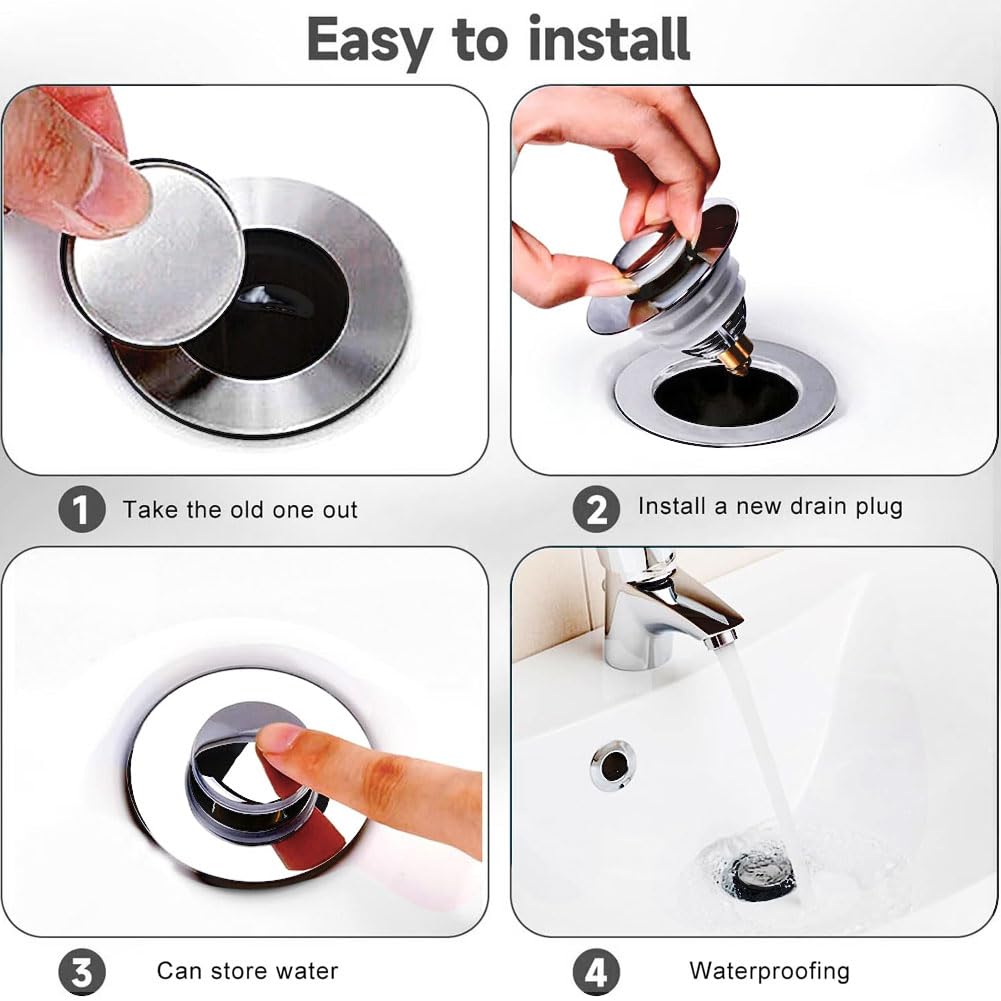 Easy to install

1 Take the old one out

2 Install a new drain plug

3 Can store water

4 Waterproofing