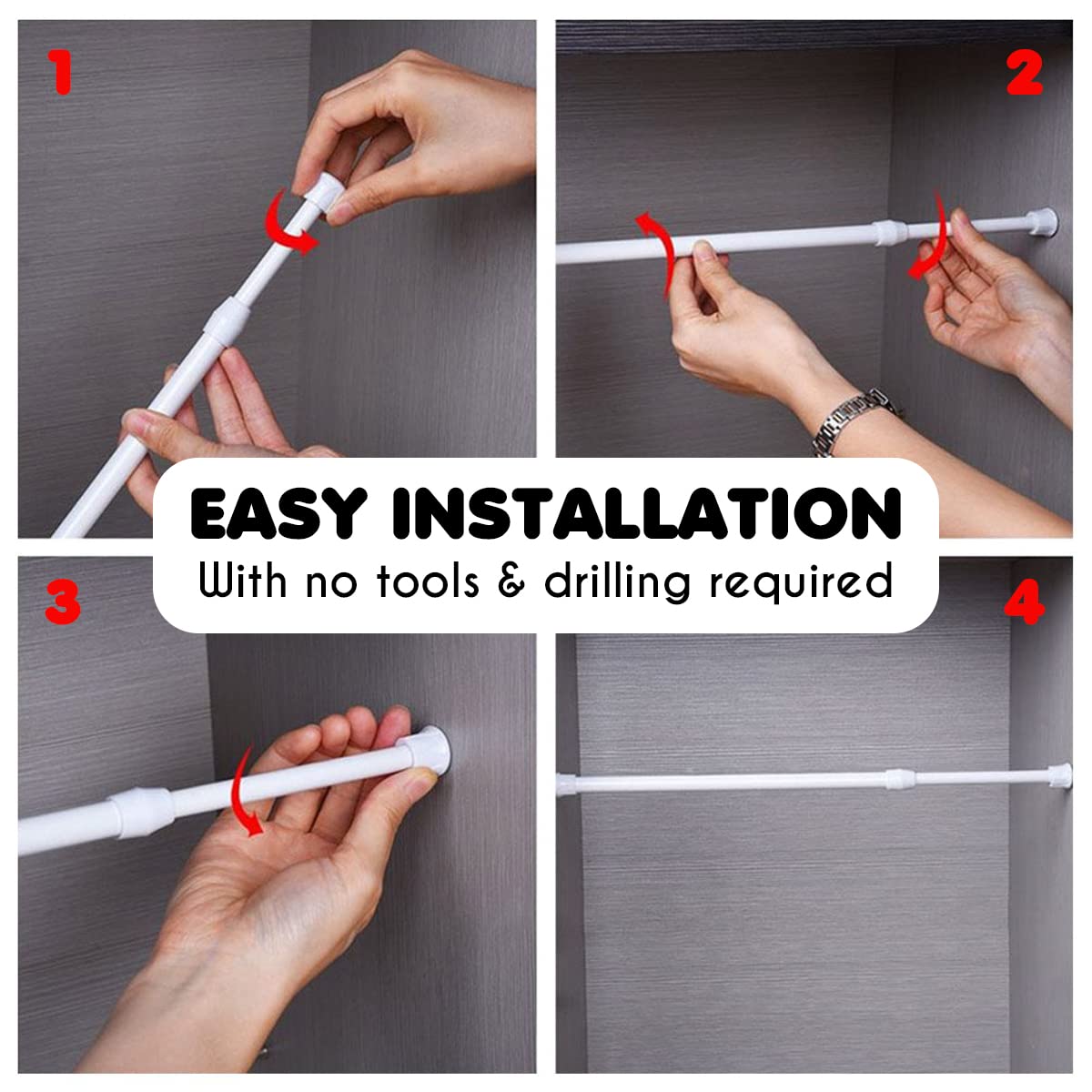 1

2

EASY INSTALLATION
With no tools & drilling required

3

4