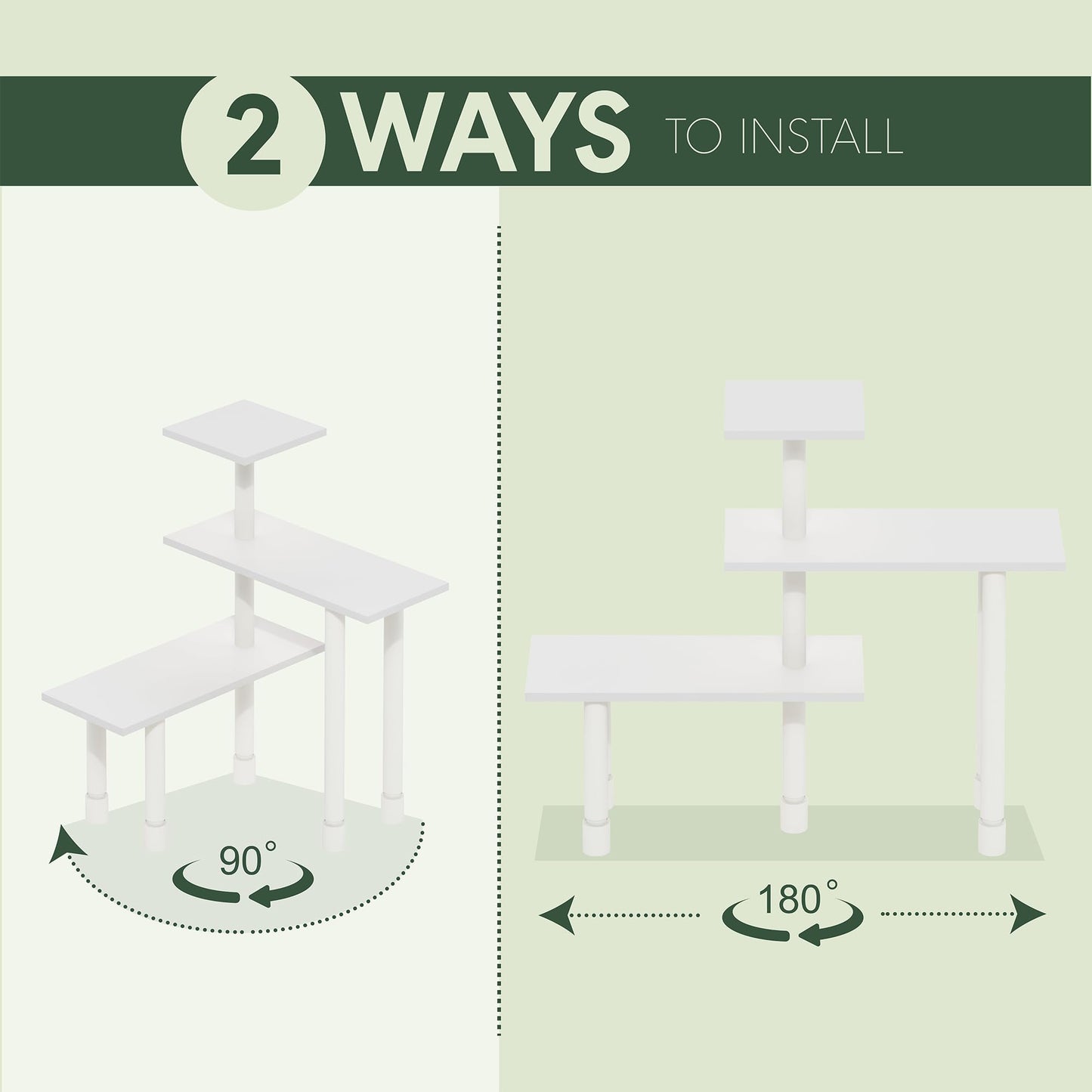 2 WAYS TO INSTALL

90°

180°