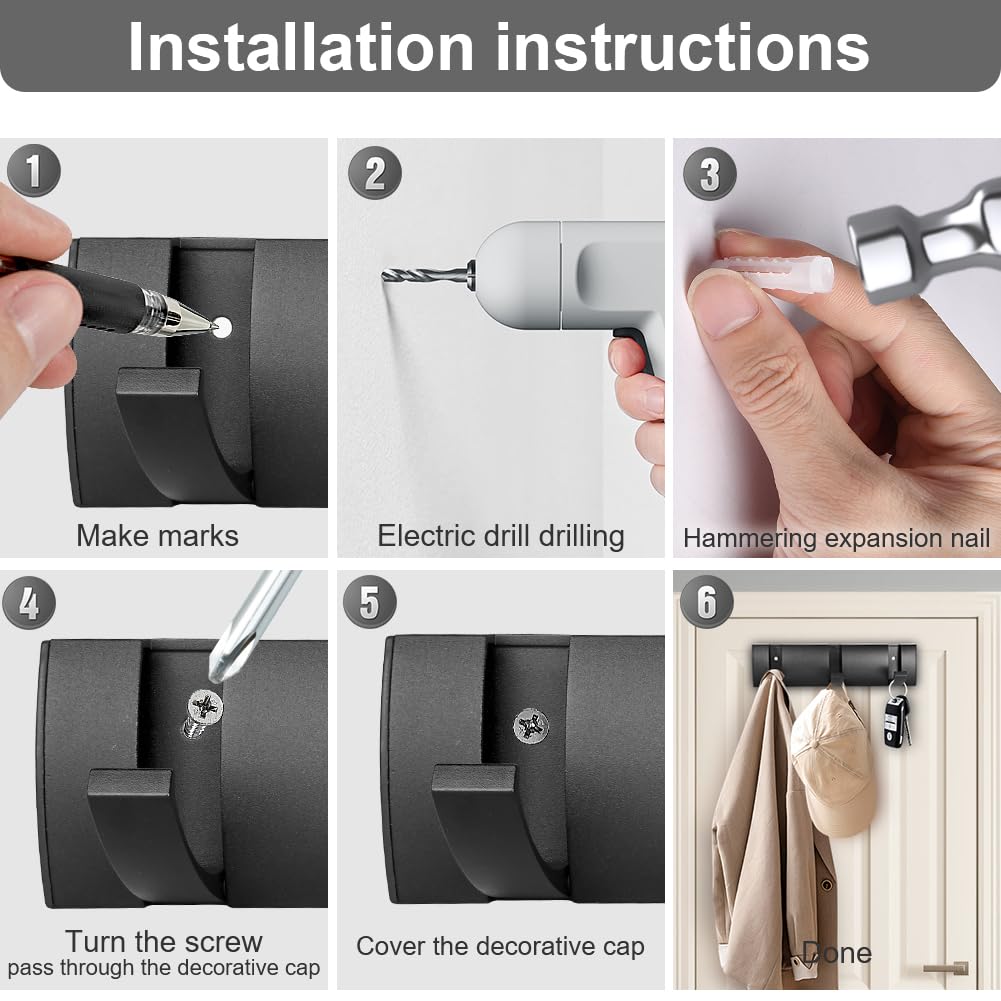 Installation instructions

1
Make marks

2
Electric drill drilling

3
Hammering expansion nail

4
Turn the screw
pass through the decorative cap

5
Cover the decorative cap

6
Done