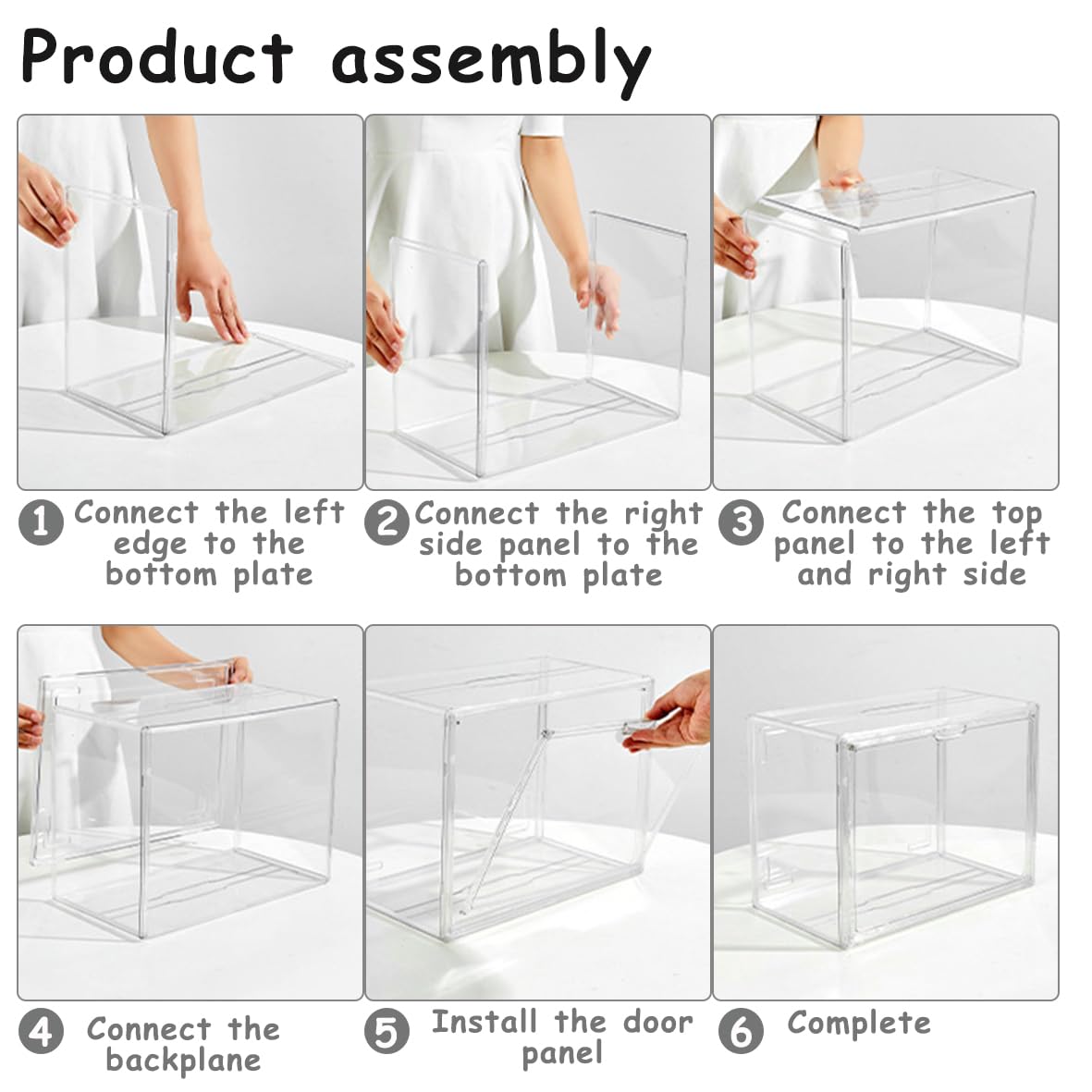 Product assembly

1 Connect the left edge to the bottom plate

2 Connect the right side panel to the bottom plate

3 Connect the top panel to the left and right side

4 Connect the backplane

5 Install the door panel

6 Complete