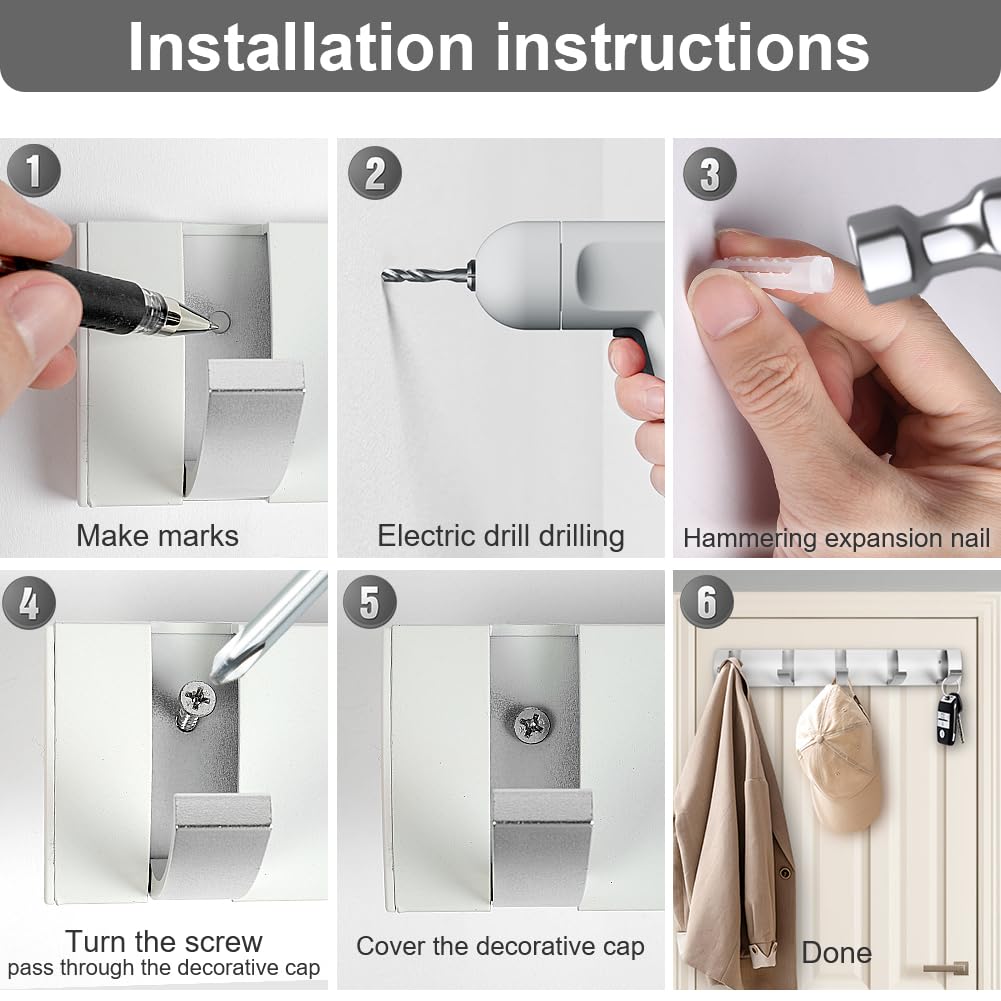 Installation instructions

1
Make marks

2
Electric drill drilling

3
Hammering expansion nail

4
Turn the screw
pass through the decorative cap

5
Cover the decorative cap

6
Done