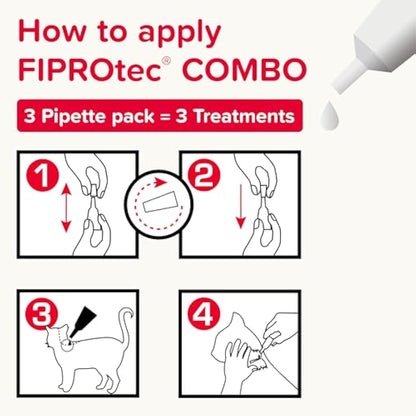 How to apply FIPROtec® COMBO

3 Pipette pack = 3 Treatments

1

2

3

4