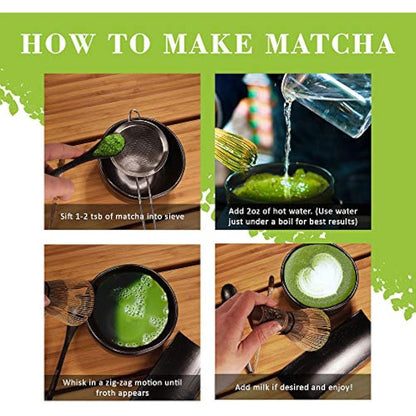 HOW TO MAKE MATCHA

Sift 1-2 tsb of matcha into sieve

Add 2oz of hot water. (Use water just under a boil for best results)

Whisk in a zig-zag motion until froth appears

Add milk if desired and enjoy!