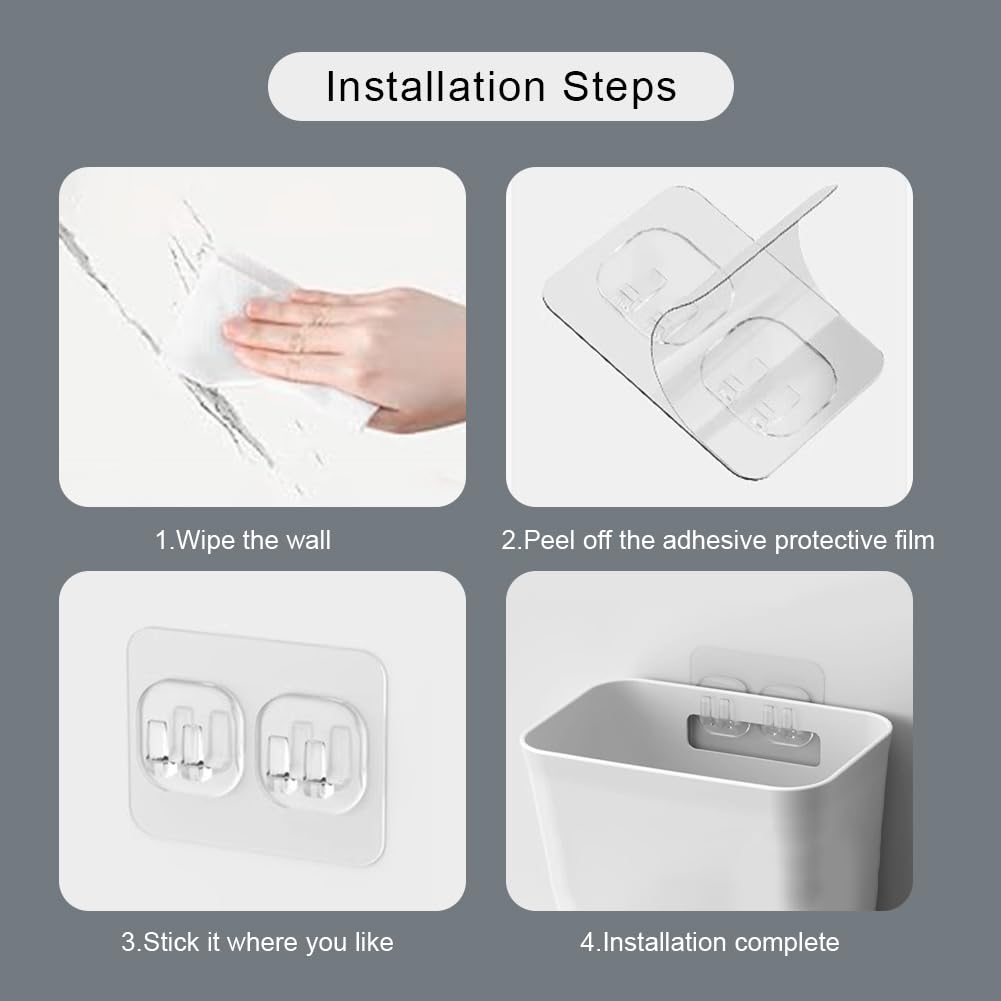 Installation Steps

1.Wipe the wall

2.Peel off the adhesive protective film

3.Stick it where you like

4.Installation complete