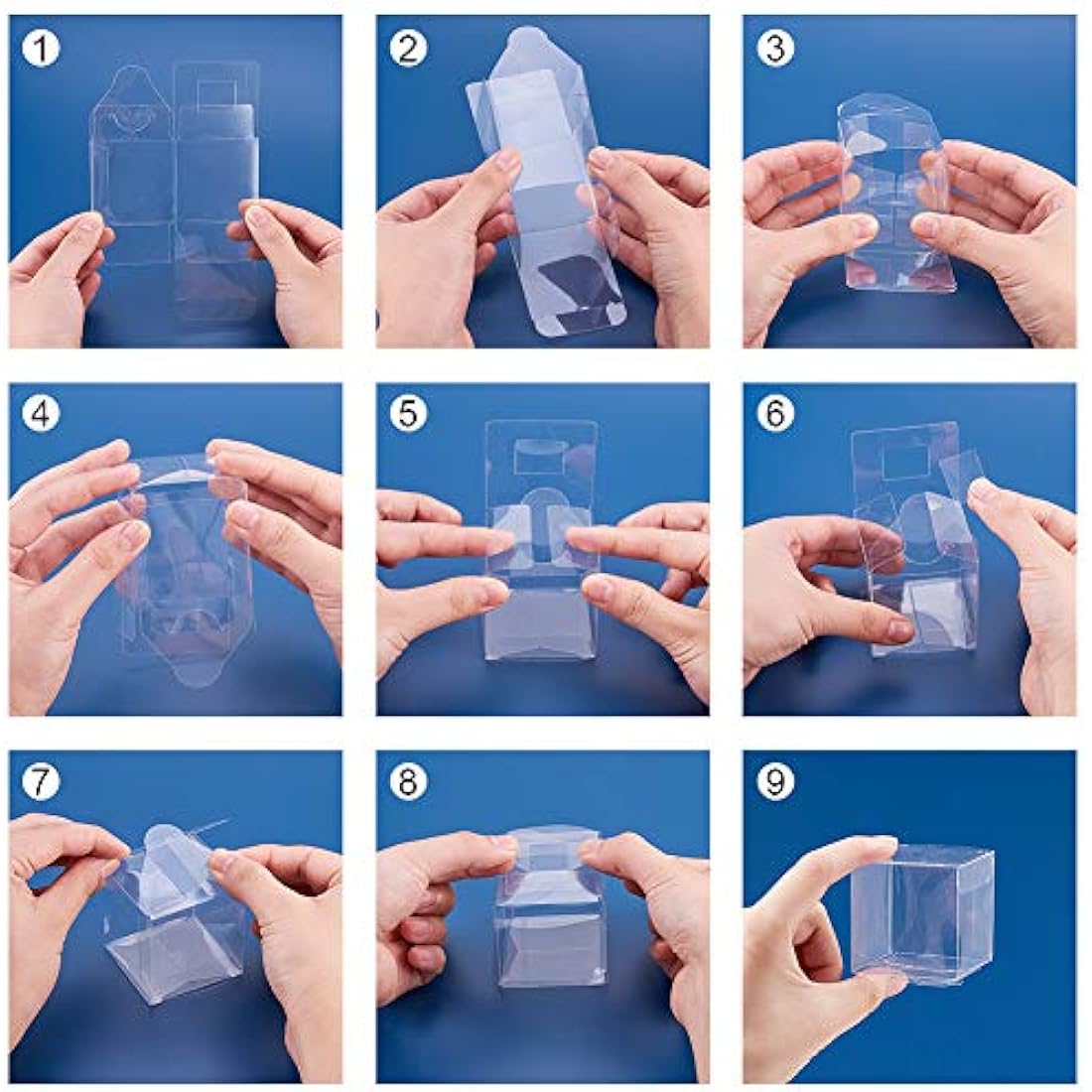 1

2

3

4

5

6

7

8

9