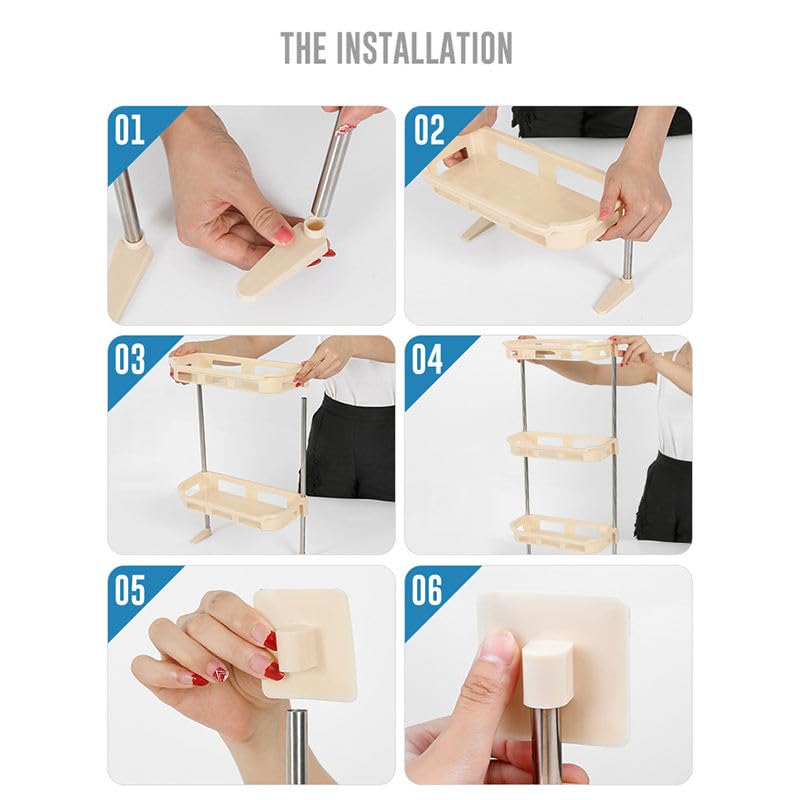 THE INSTALLATION

01

02

03

04

05

06